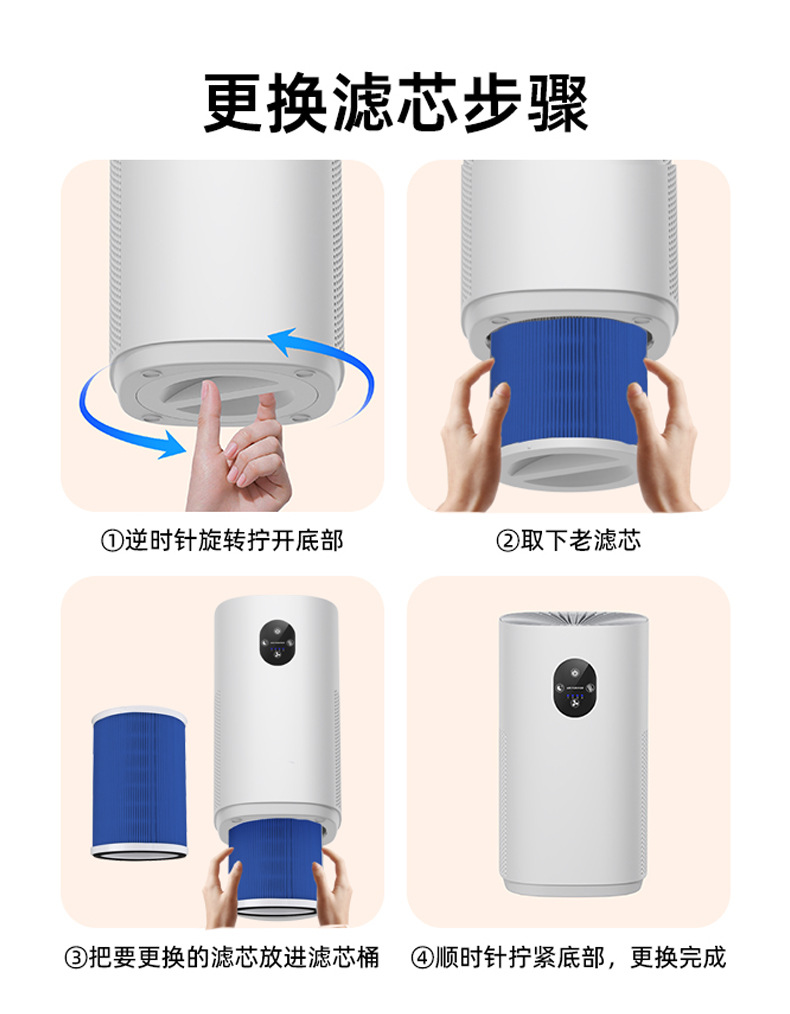 更换滤芯步骤

①逆时针旋转拧开底部

②取下老滤芯

③把要更换的滤芯放进滤芯桶

④顺时针拧紧底部，更换完成