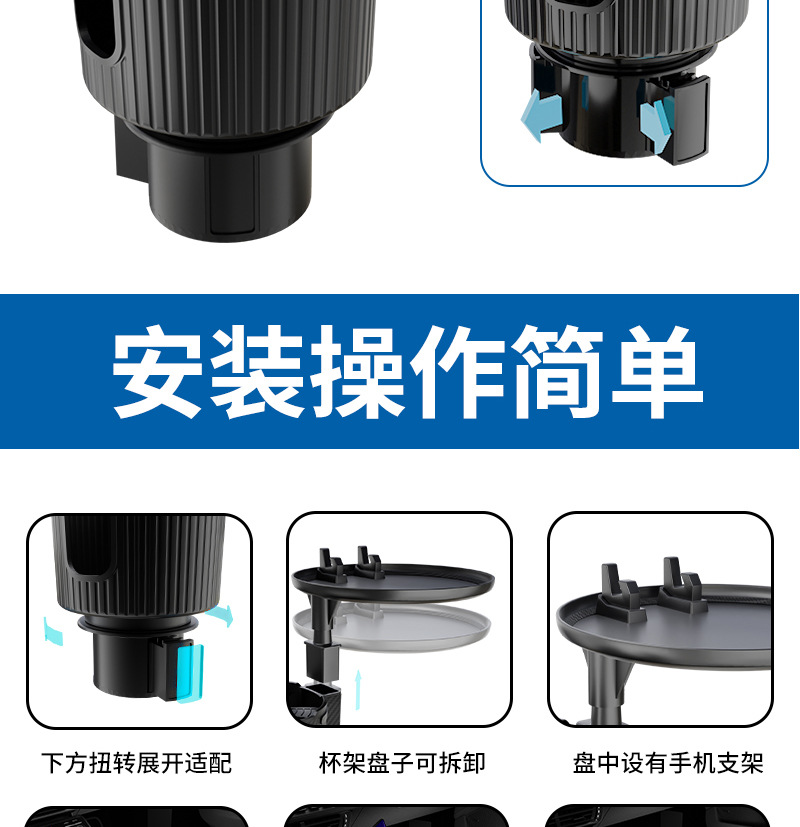 安装操作简单

下方扭转展开适配

杯架盘子可拆卸

盘中设有手机支架