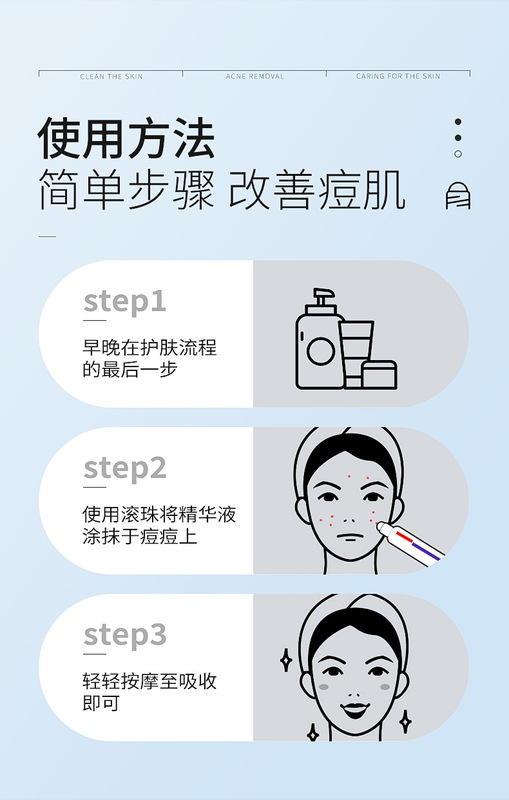 CLEAN THE SKIN ACNE REMOVAL CARING FOR THE SKIN

使用方法
简单步骤 改善痘肌

step1
早晚在护肤流程的最后一步

step2
使用滚珠将精华液涂抹于痘痘上

step3
轻轻按摩至吸收即可