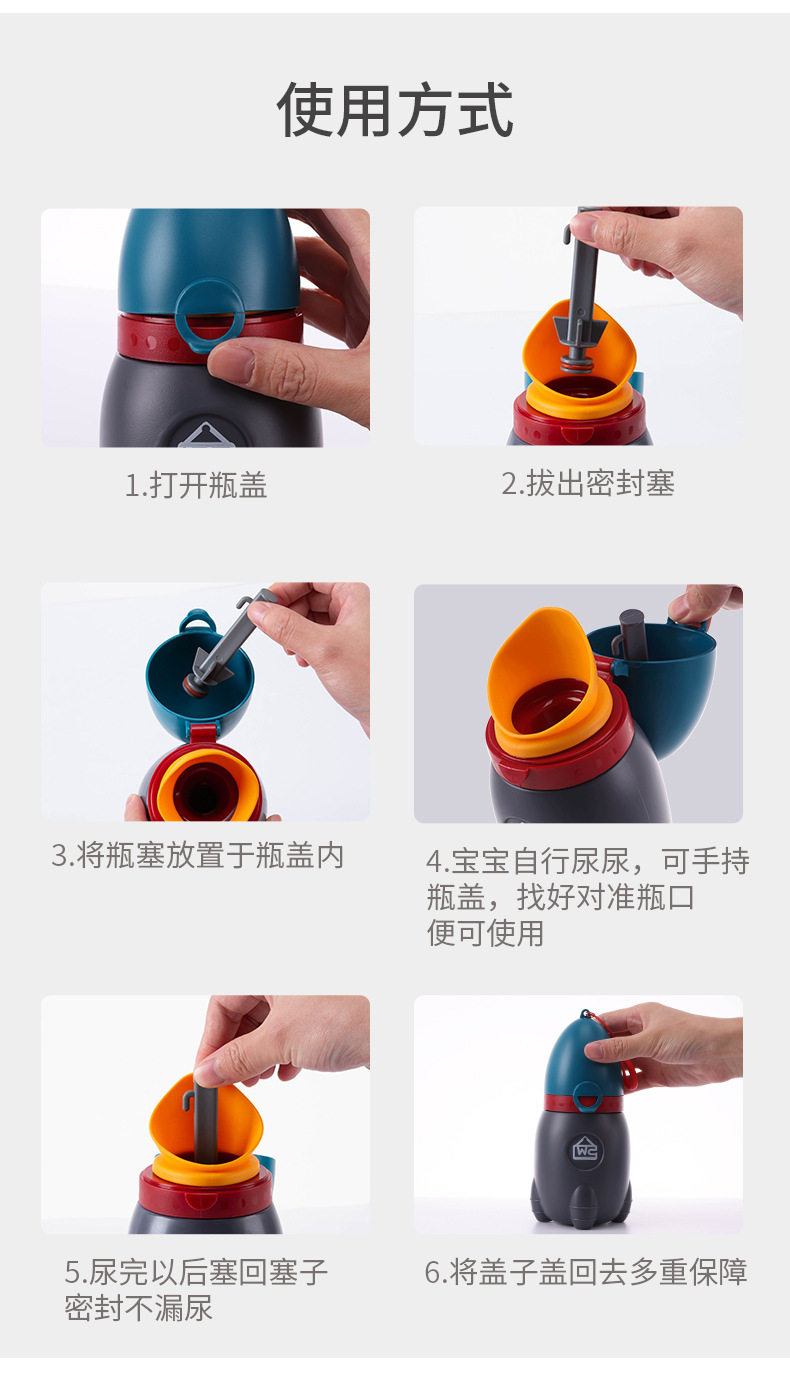 使用方式

1.打开瓶盖

2.拔出密封塞

3.将瓶塞放置于瓶盖内

4.宝宝自行尿尿，可手持瓶盖，找好对准瓶口便可使用

5.尿完以后塞回塞子密封不漏尿

WC

6.将盖子盖回去多重保障