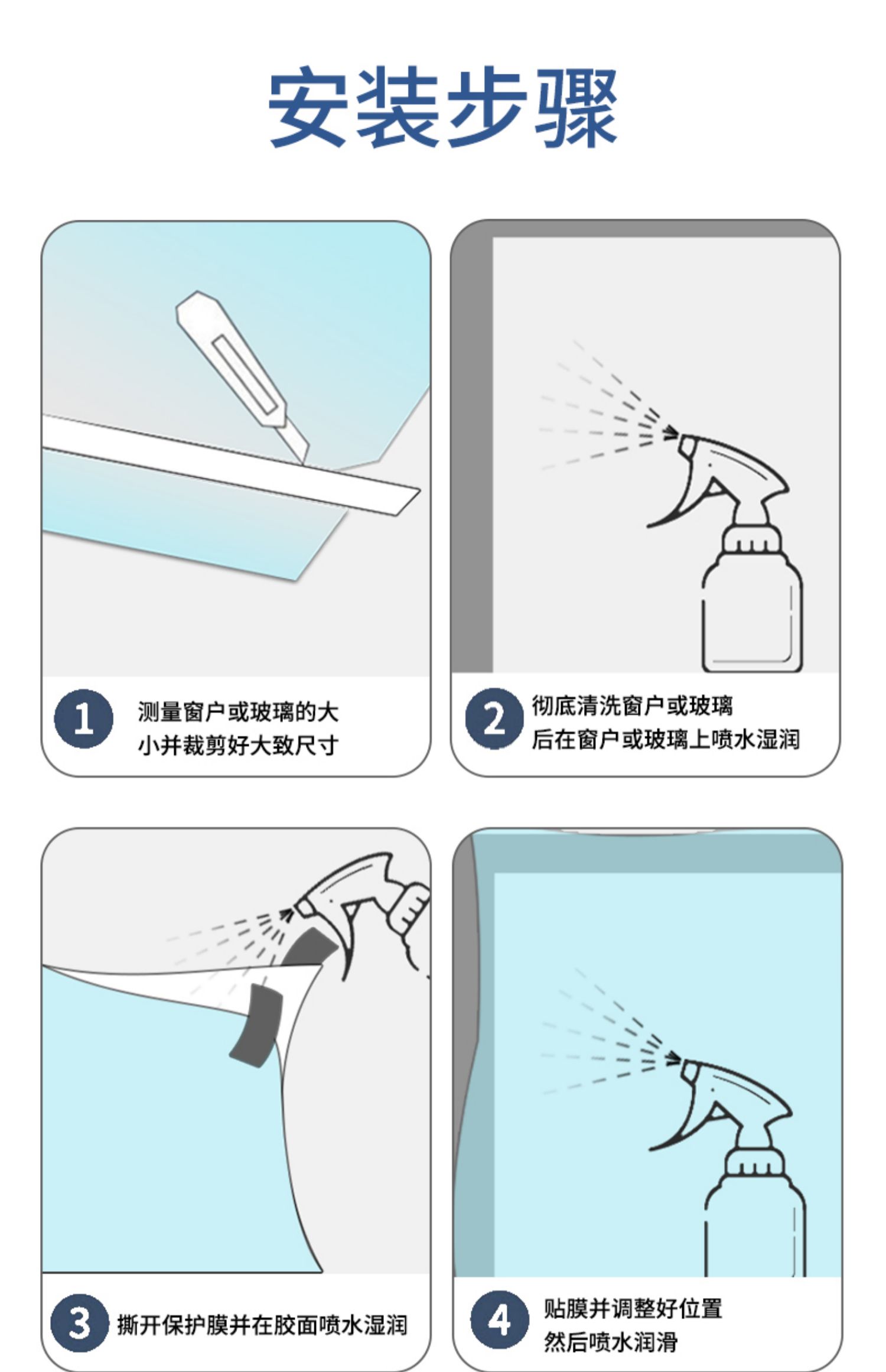 安装步骤

1 测量窗户或玻璃的大小并裁剪好大致尺寸

2 彻底清洗窗户或玻璃后在窗户或玻璃上喷水湿润

3 撕开保护膜并在胶面喷水湿润

4 贴膜并调整好位置然后喷水润滑