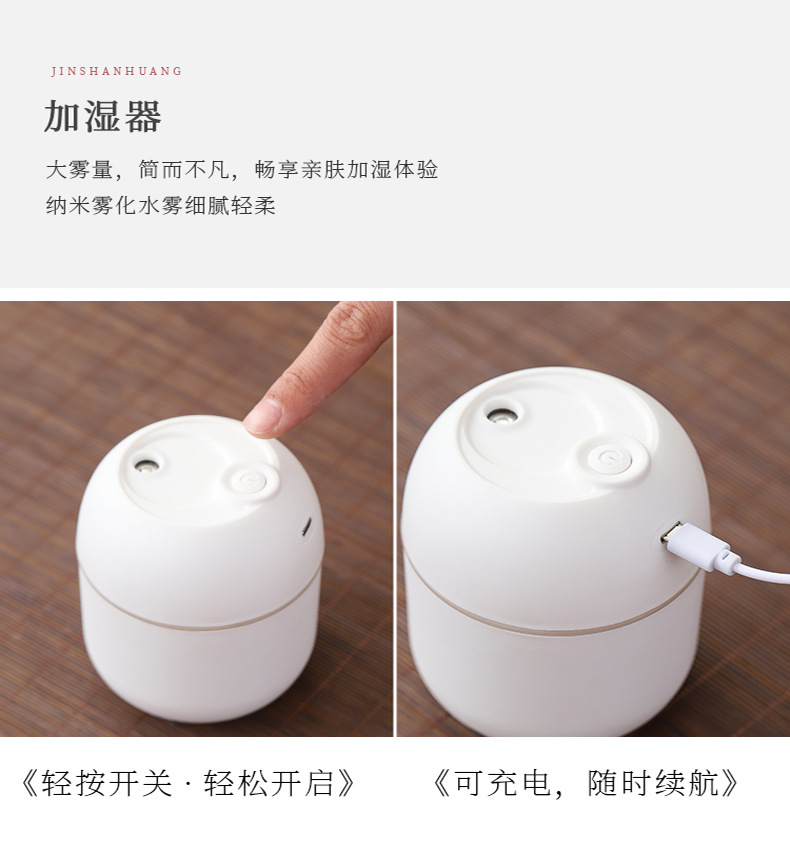 JINSHANHUANG

加湿器

大雾量，简而不凡，畅享亲肤加湿体验
纳米雾化水雾细腻轻柔

《轻按开关 · 轻松开启》

《可充电，随时续航》