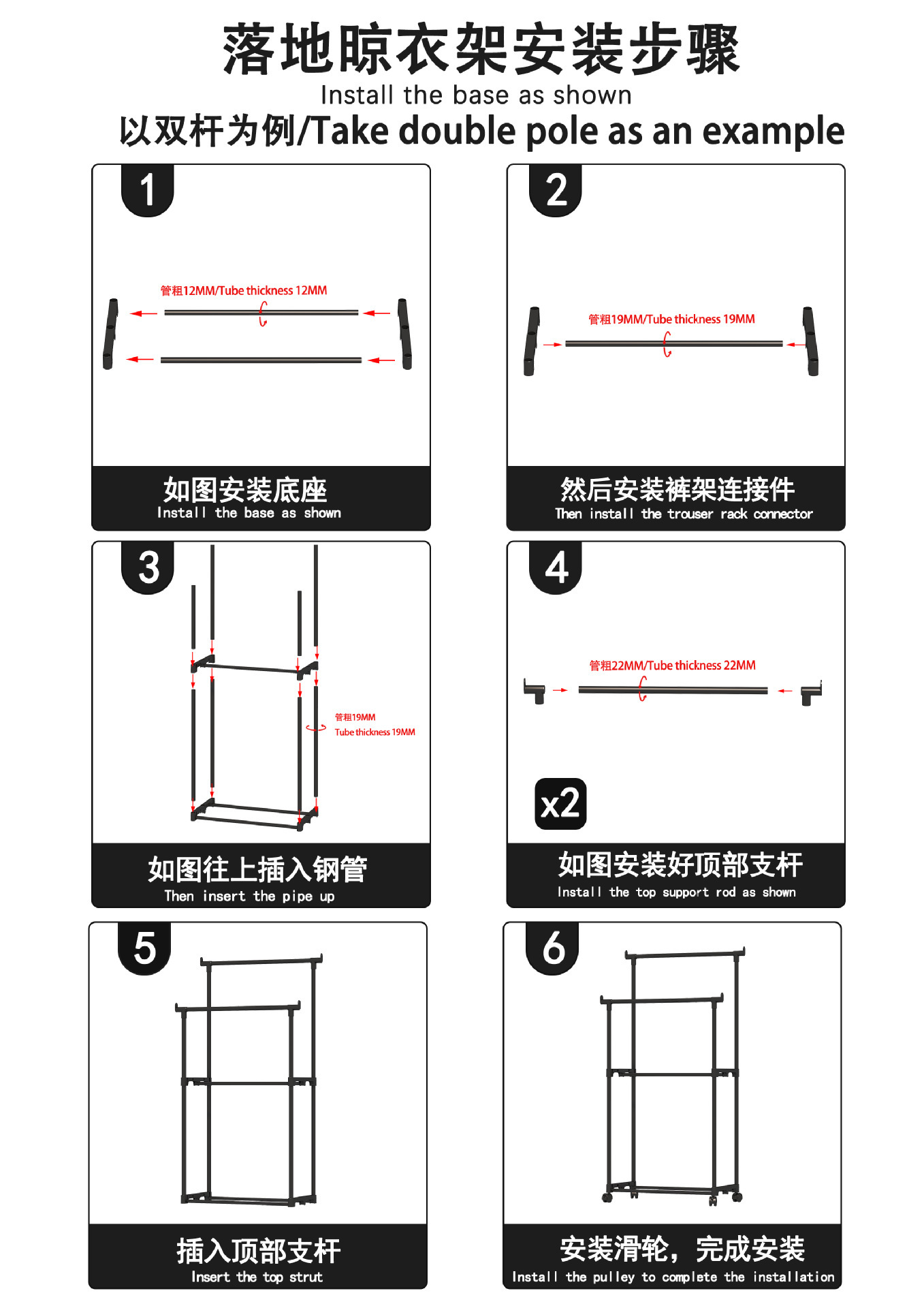 落地晾衣架安装步骤
Install the base as shown
以双杆为例/Take double pole as an example

1
管粗12MM/Tube thickness 12MM
如图安装底座
Install the base as shown

2
管粗19MM/Tube thickness 19MM
然后安装裤架连接件
Then install the trouser rack connector

3
管粗19MM
Tube thickness 19MM
如图往上插入钢管
Then insert the pipe up

4
管粗22MM/Tube thickness 22MM
x2
如图安装好顶部支杆
Install the top support rod as shown

5
插入顶部支杆
Insert the top strut

6
安装滑轮，完成安装
Install the pulley to complete the installation