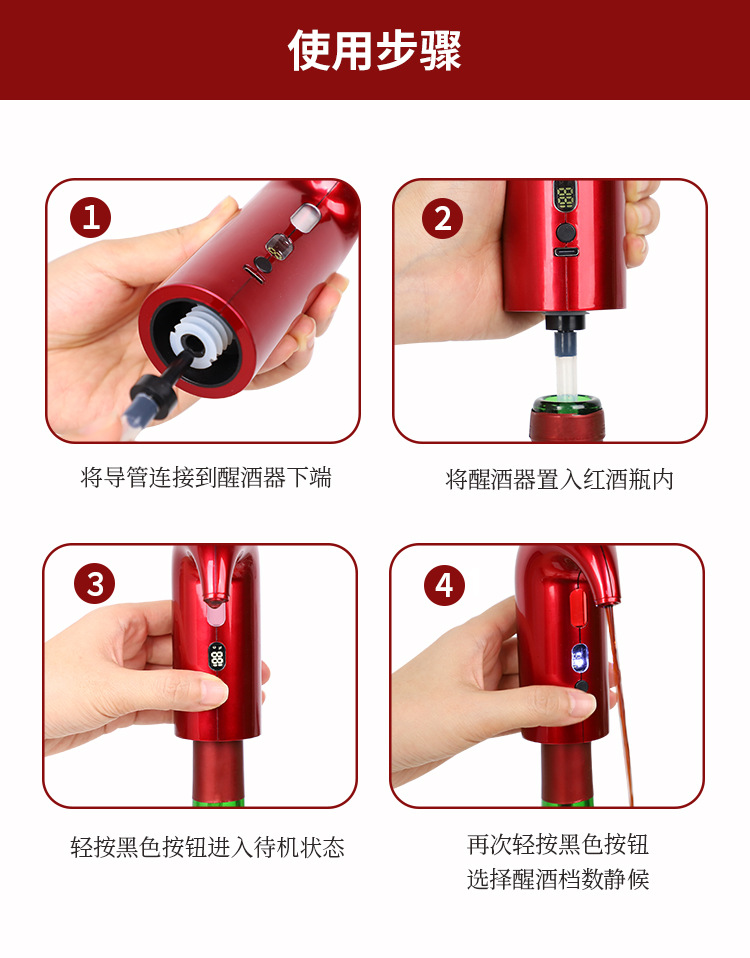 使用步骤

1

将导管连接到醒酒器下端

2

将醒酒器置入红酒瓶内

3

轻按黑色按钮进入待机状态

4

再次轻按黑色按钮
选择醒酒档数静候