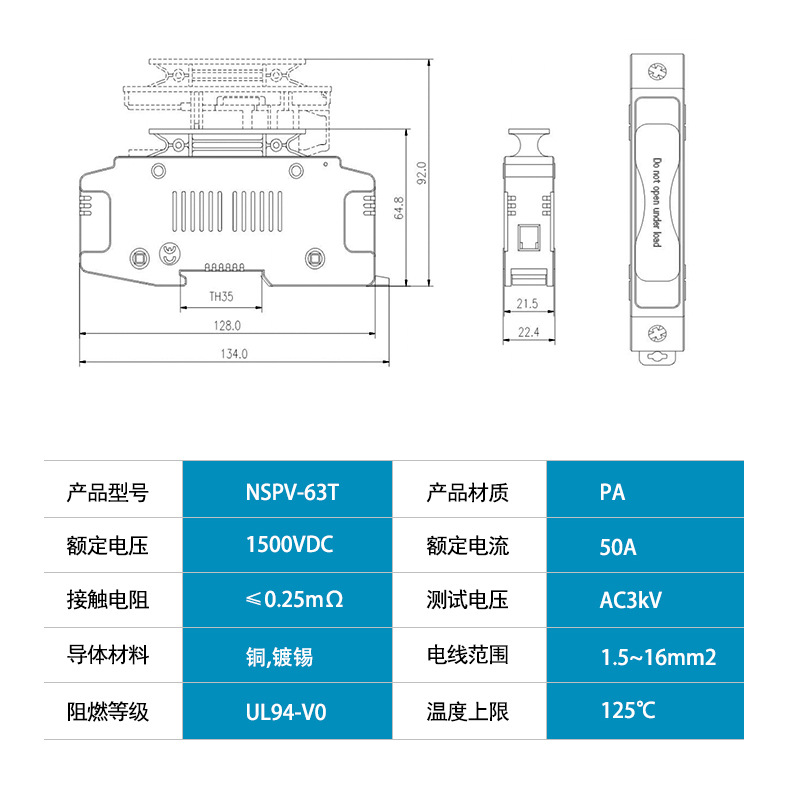 92.0

64.8

TH35

128.0

134.0

21.5

22.4

Do not open under load

| 产品型号 | NSPV-63T | 产品材质 | PA |
|---|---|---|---|
| 额定电压 | 1500VDC | 额定电流 | 50A |
| 接触电阻 | ≤0.25mΩ | 测试电压 | AC3kV |
| 导体材料 | 铜,镀锡 | 电线范围 | 1.5~16mm2 |
| 阻燃等级 | UL94-V0 | 温度上限 | 125℃ |