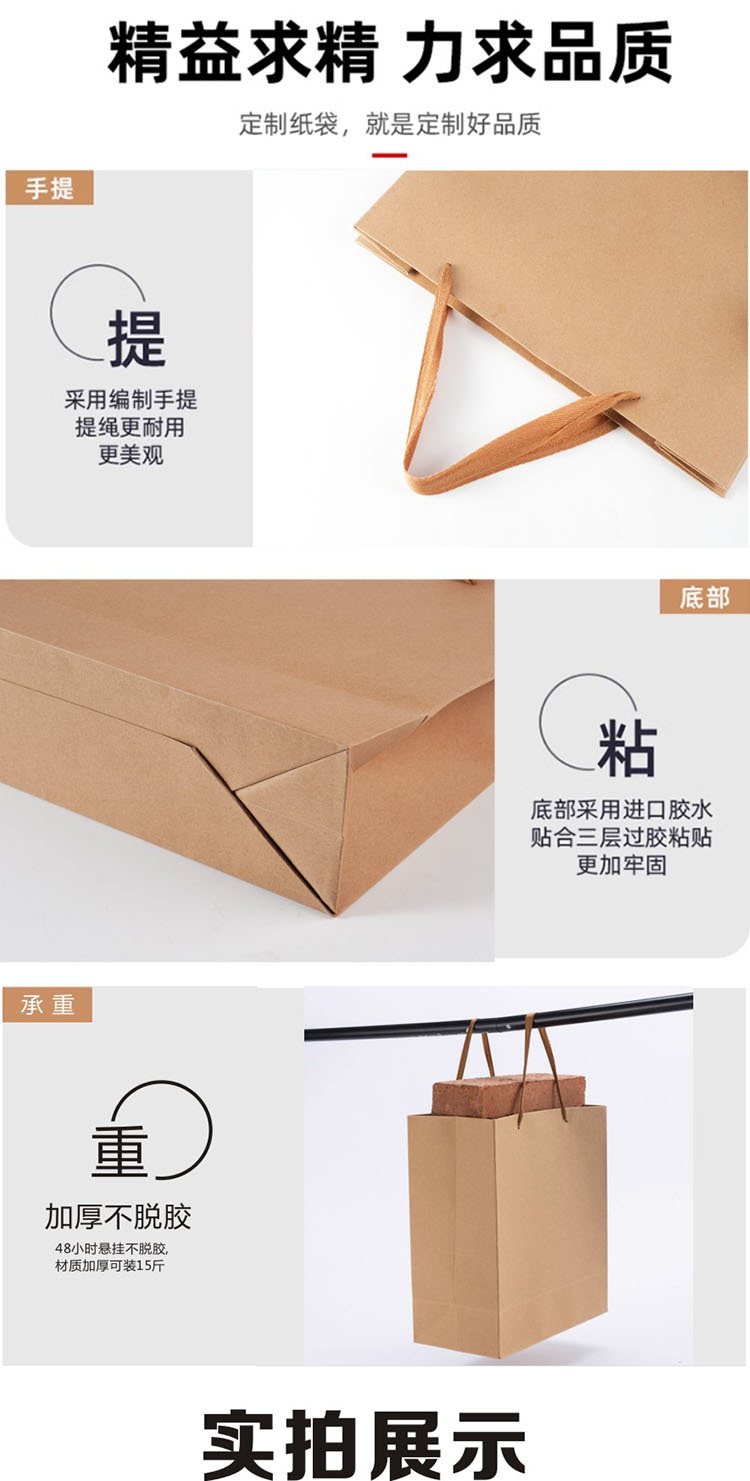 精益求精 力求品质

定制纸袋，就是定制好品质

手提

提

采用编制手提
提绳更耐用
更美观

底部

粘

底部采用进口胶水
贴合三层过胶粘贴
更加牢固

承重

重

加厚不脱胶

48小时悬挂不脱胶，
材质加厚可装15斤

实拍展示