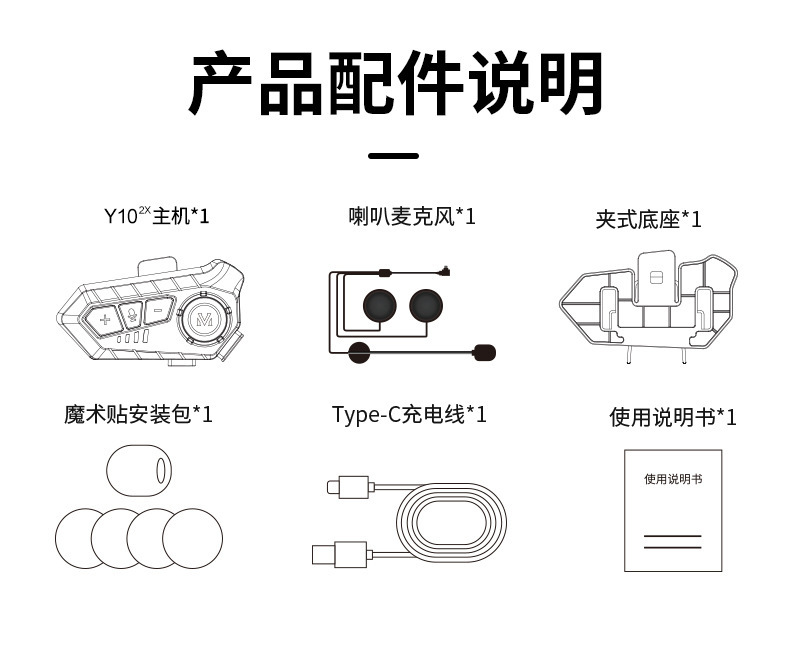 产品配件说明

Y10$^{2X}$主机*1

喇叭麦克风*1

夹式底座*1

魔术贴安装包*1

Type-C充电线*1

使用说明书*1

使用说明书