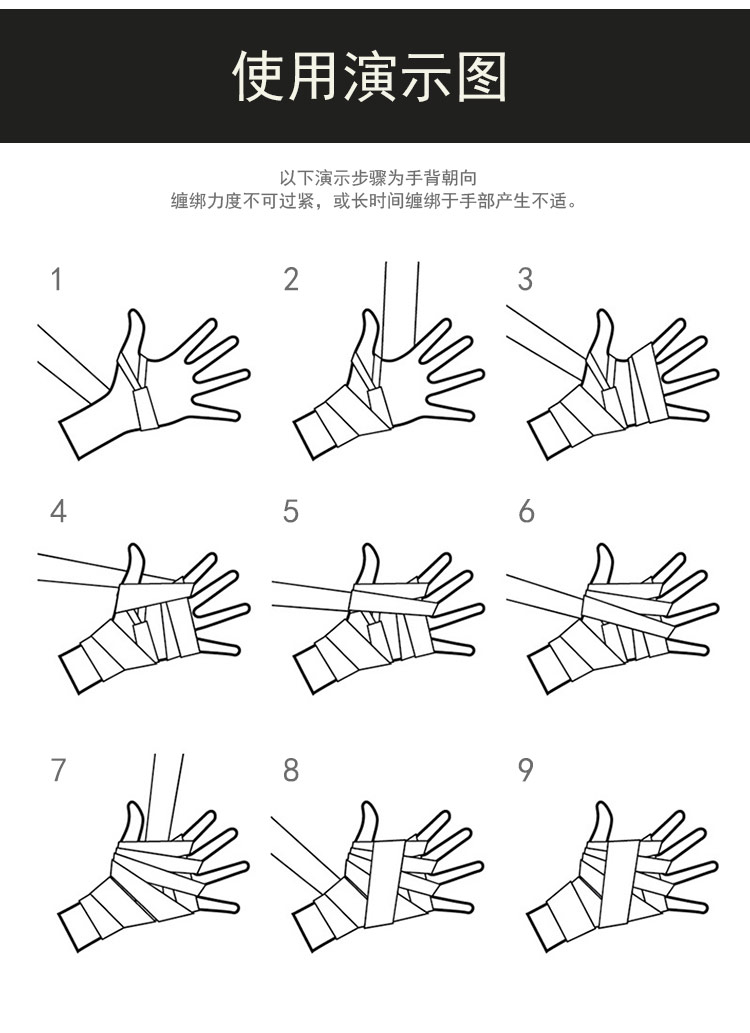 使用演示图

以下演示步骤为手背朝向
缠绑力度不可过紧，或长时间缠绑于手部产生不适。

1

2

3

4

5

6

7

8

9