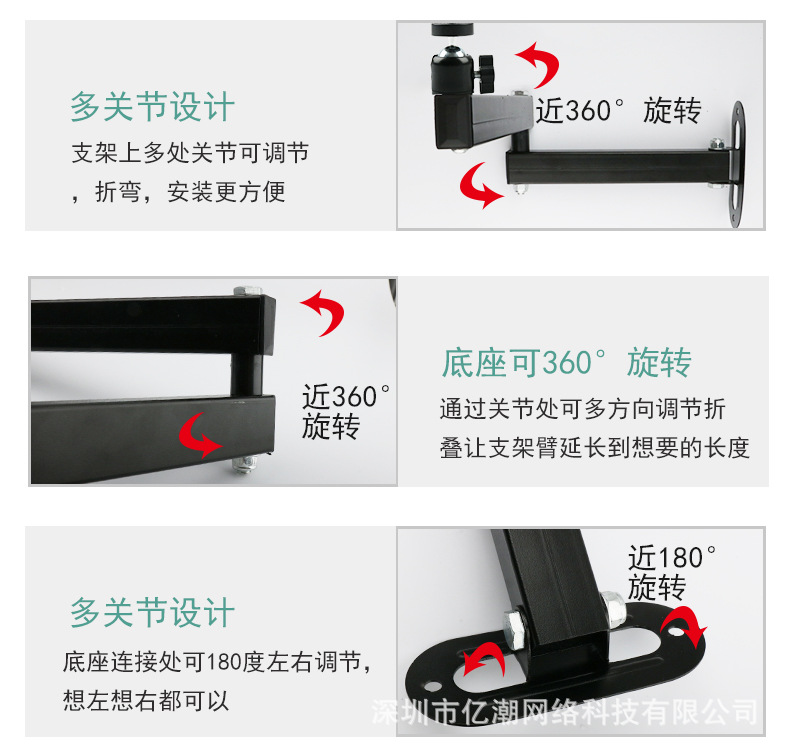 多关节设计

支架上多处关节可调节，折弯，安装更方便

近360° 旋转

近360° 旋转

底座可360° 旋转

通过关节处可多方向调节折叠让支架臂延长到想要的长度

多关节设计

底座连接处可180度左右调节，想左想右都可以

近180° 旋转

深圳市亿潮网络科技有限公司