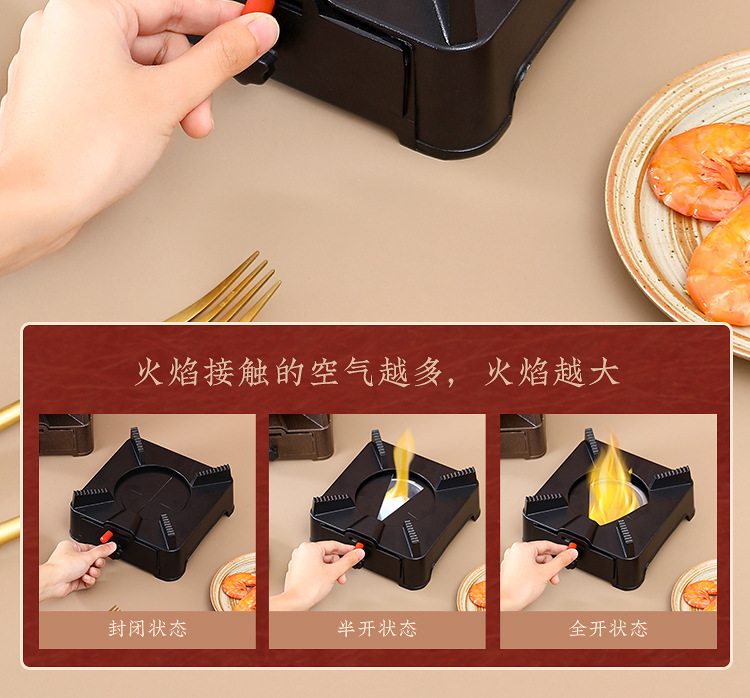 火焰接触的空气越多，火焰越大

封闭状态

半开状态

全开状态