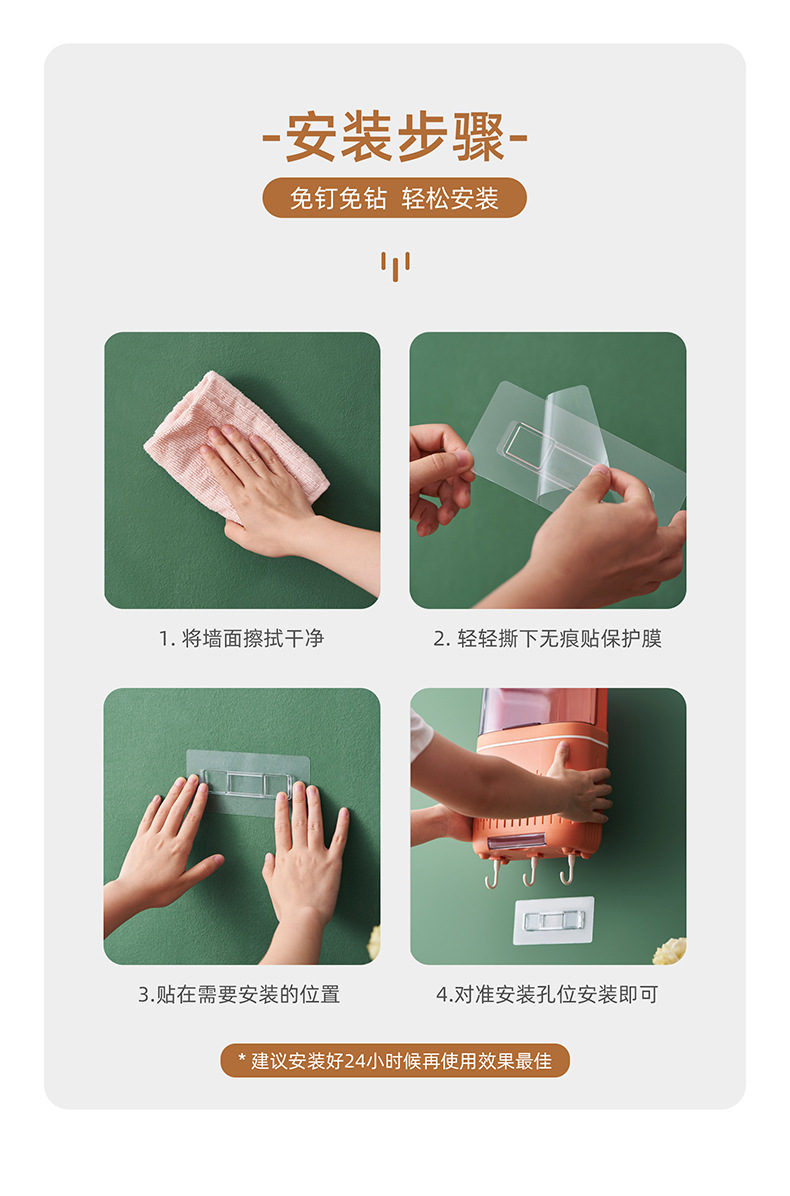 -安装步骤-

免钉免钻 轻松安装

1. 将墙面擦拭干净

2. 轻轻撕下无痕贴保护膜

3.贴在需要安装的位置

4.对准安装孔位安装即可

* 建议安装好24小时候再使用效果最佳