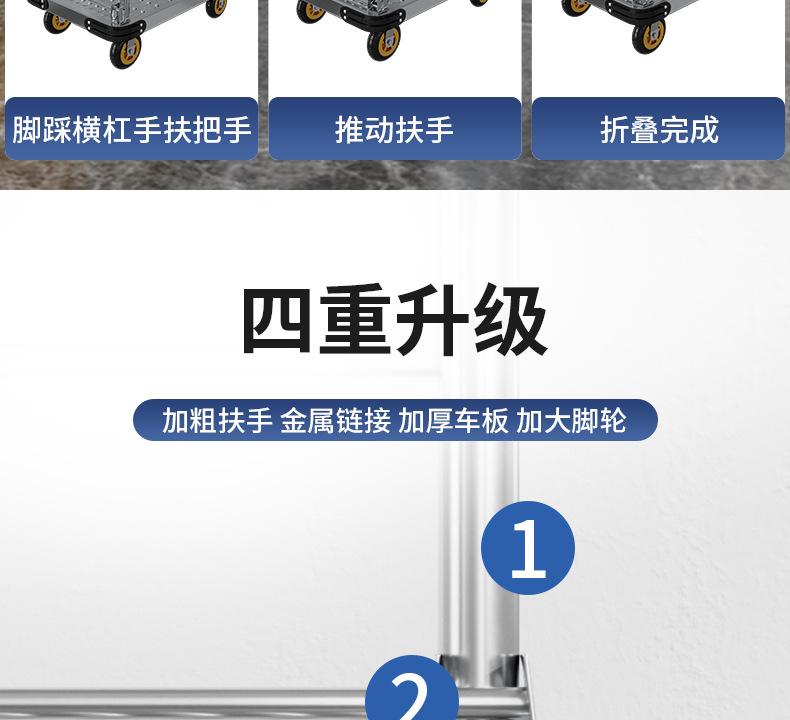 脚踩横杠手扶把手

推动扶手

折叠完成

四重升级

加粗扶手 金属链接 加厚车板 加大脚轮

1

2