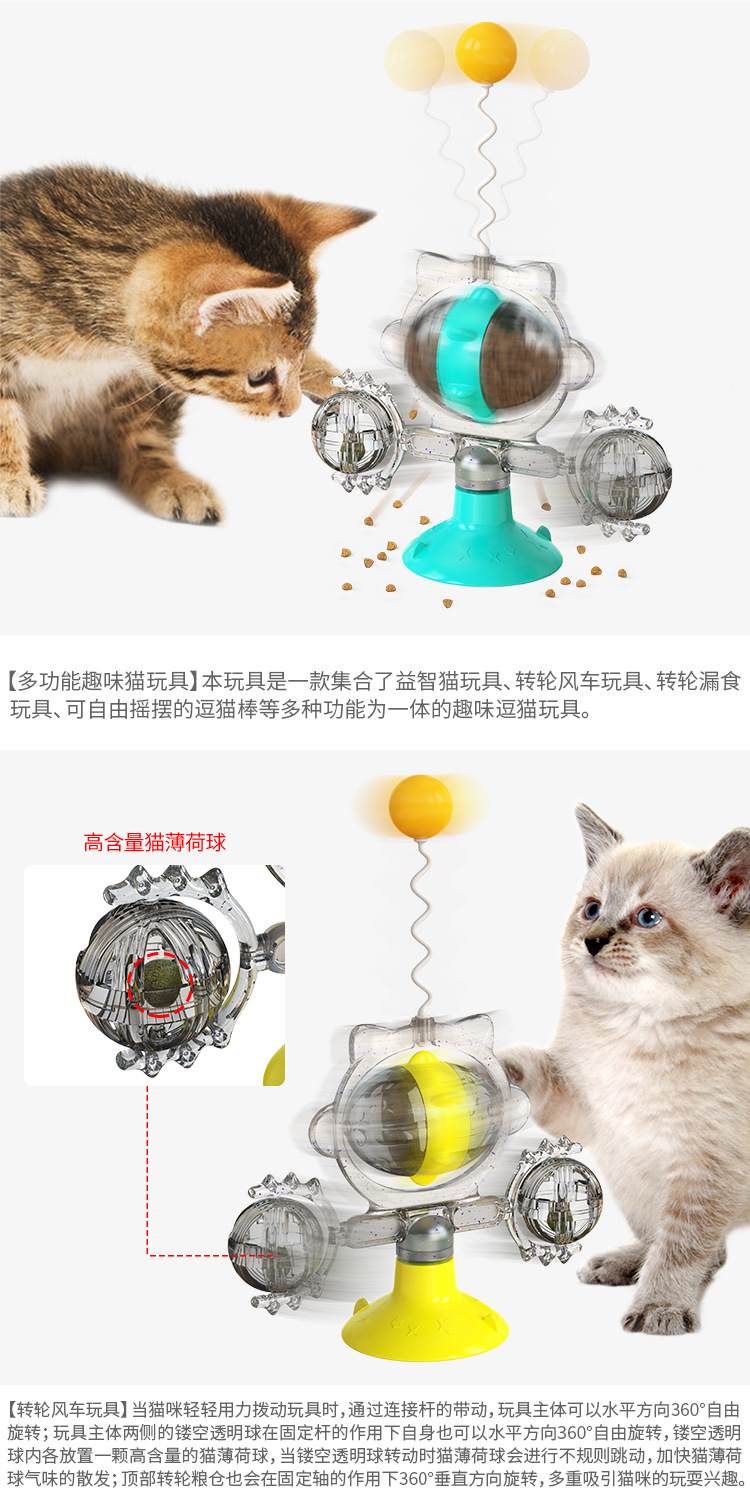 【多功能趣味猫玩具】本玩具是一款集合了益智猫玩具、转轮风车玩具、转轮漏食玩具、可自由摇摆的逗猫棒等多种功能为一体的趣味逗猫玩具。

高含量猫薄荷球

【转轮风车玩具】当猫咪轻轻用力拨动玩具时，通过连接杆的带动，玩具主体可以水平方向360°自由旋转；玩具主体两侧的镂空透明球在固定杆的作用下自身也可以水平方向360°自由旋转，镂空透明球内各放置一颗高含量的猫薄荷球，当镂空透明球转动时猫薄荷球会进行不规则跳动，加快猫薄荷球气味的散发；顶部转轮粮仓也会在固定轴的作用下360°垂直方向旋转，多重吸引猫咪的玩耍兴趣。