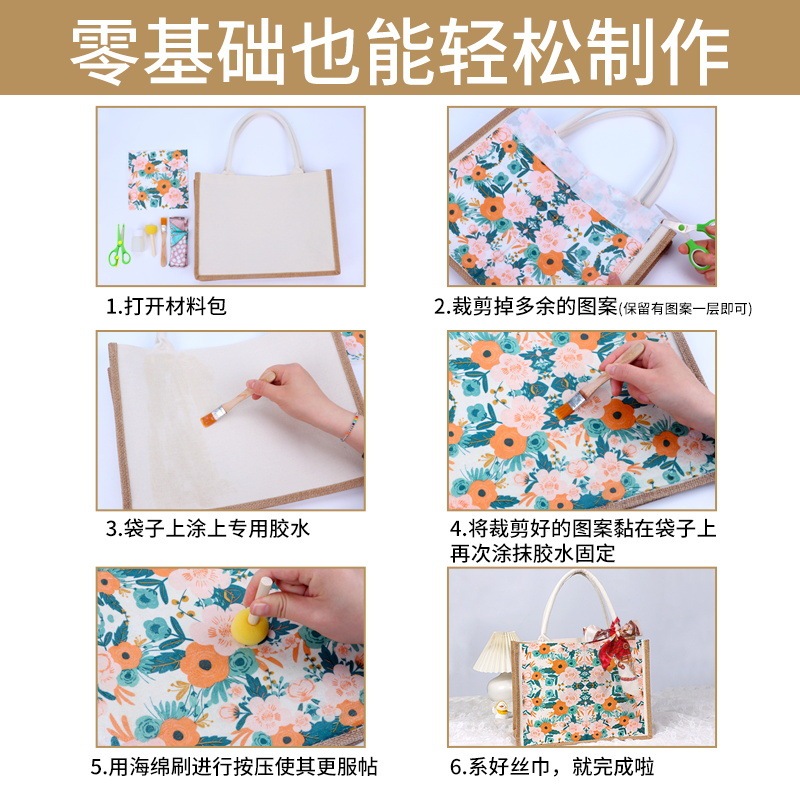 零基础也能轻松制作

1.打开材料包

2.裁剪掉多余的图案(保留有图案一层即可)

3.袋子上涂上专用胶水

4.将裁剪好的图案黏在袋子上再次涂抹胶水固定

5.用海绵刷进行按压使其更服帖

6.系好丝巾，就完成啦