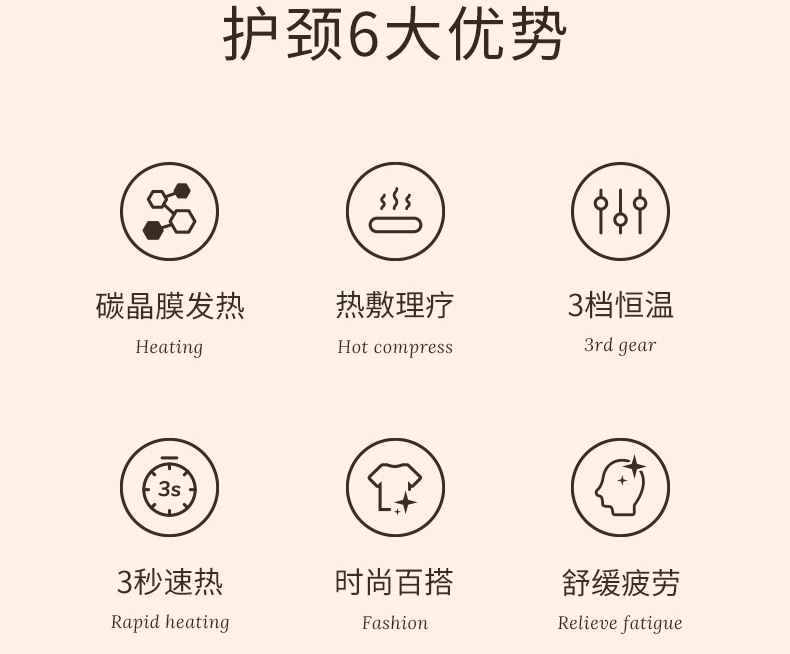 护颈6大优势

碳晶膜发热
Heating

热敷理疗
Hot compress

3档恒温
3rd gear

3s

3秒速热
Rapid heating

时尚百搭
Fashion

舒缓疲劳
Relieve fatigue