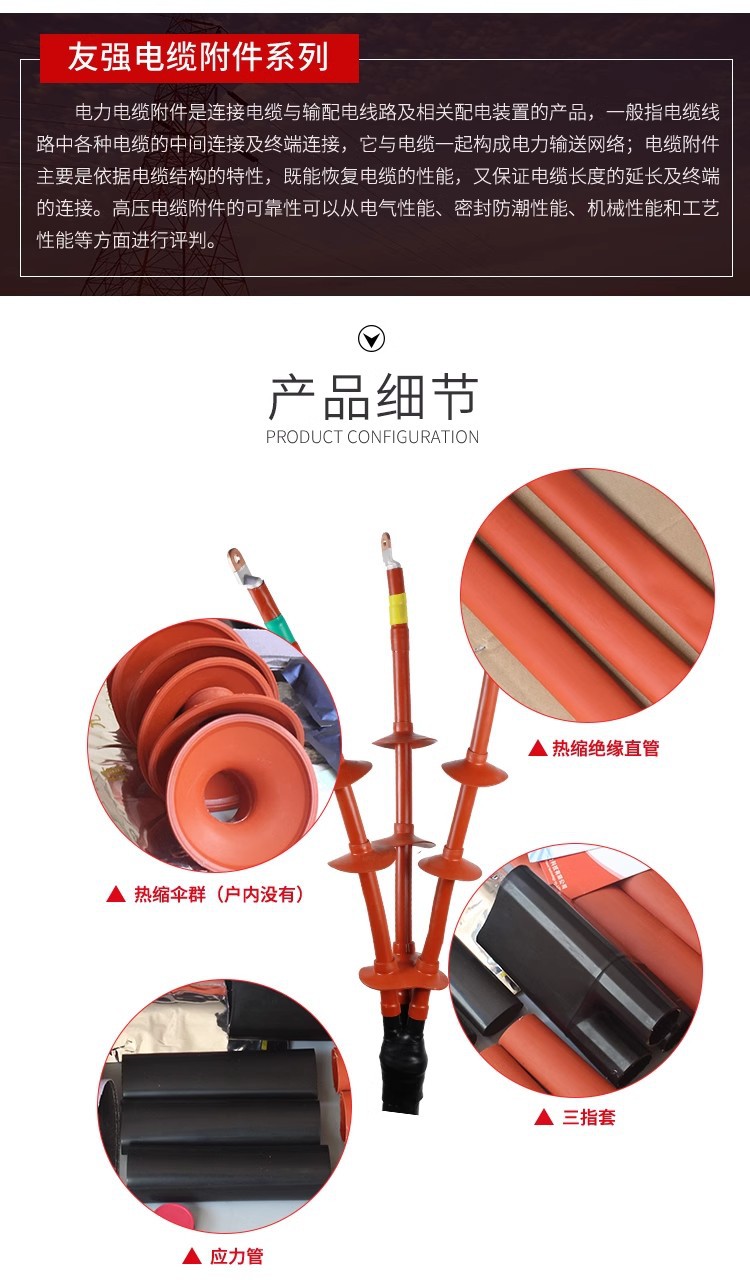 友强电缆附件系列

电力电缆附件是连接电缆与输配电线路及相关配电装置的产品，一般指电缆线路中各种电缆的中间连接及终端连接，它与电缆一起构成电力输送网络；电缆附件主要是依据电缆结构的特性，既能恢复电缆的性能，又保证电缆长度的延长及终端的连接。高压电缆附件的可靠性可以从电气性能、密封防潮性能、机械性能和工艺性能等方面进行评判。

产品细节
PRODUCT CONFIGURATION

▲ 热缩绝缘直管

▲ 热缩伞群（户内没有）

▲ 三指套

▲ 应力管