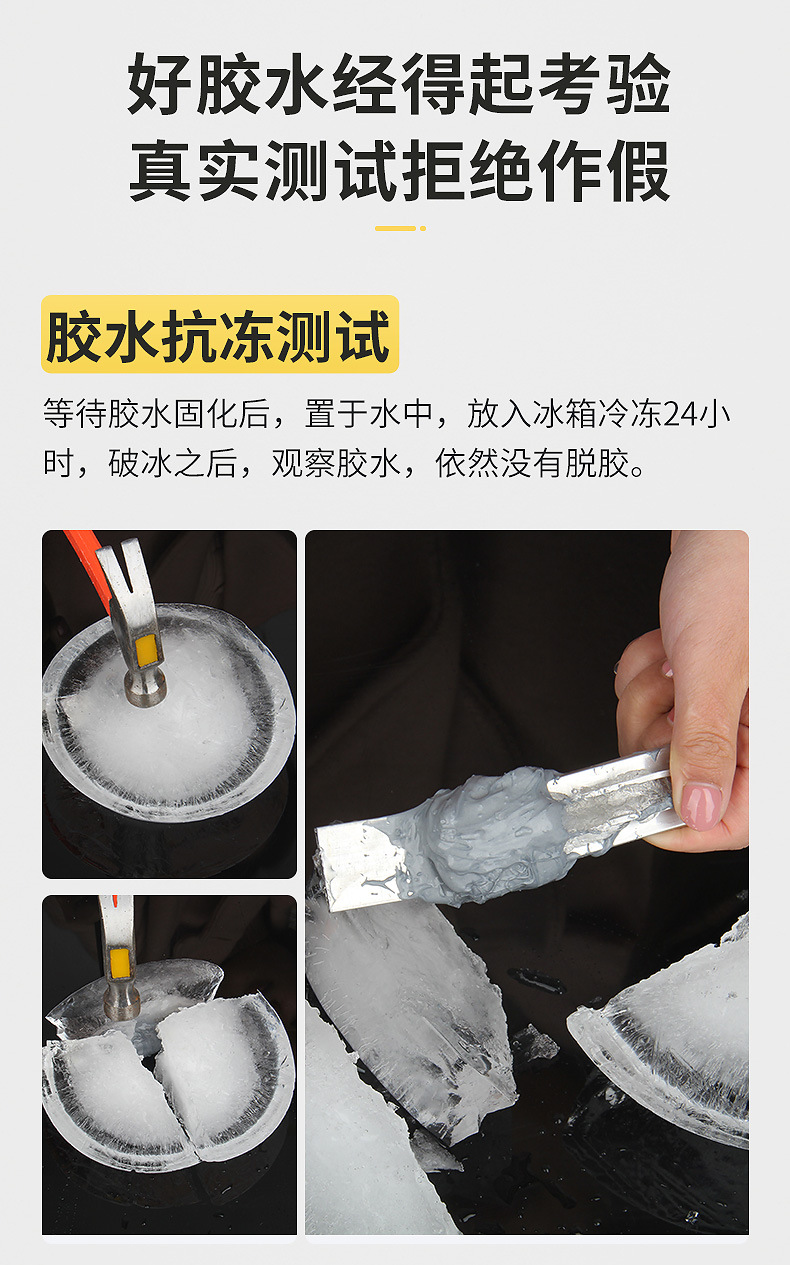 好胶水经得起考验
真实测试拒绝作假

胶水抗冻测试

等待胶水固化后，置于水中，放入冰箱冷冻24小时，破冰之后，观察胶水，依然没有脱胶。