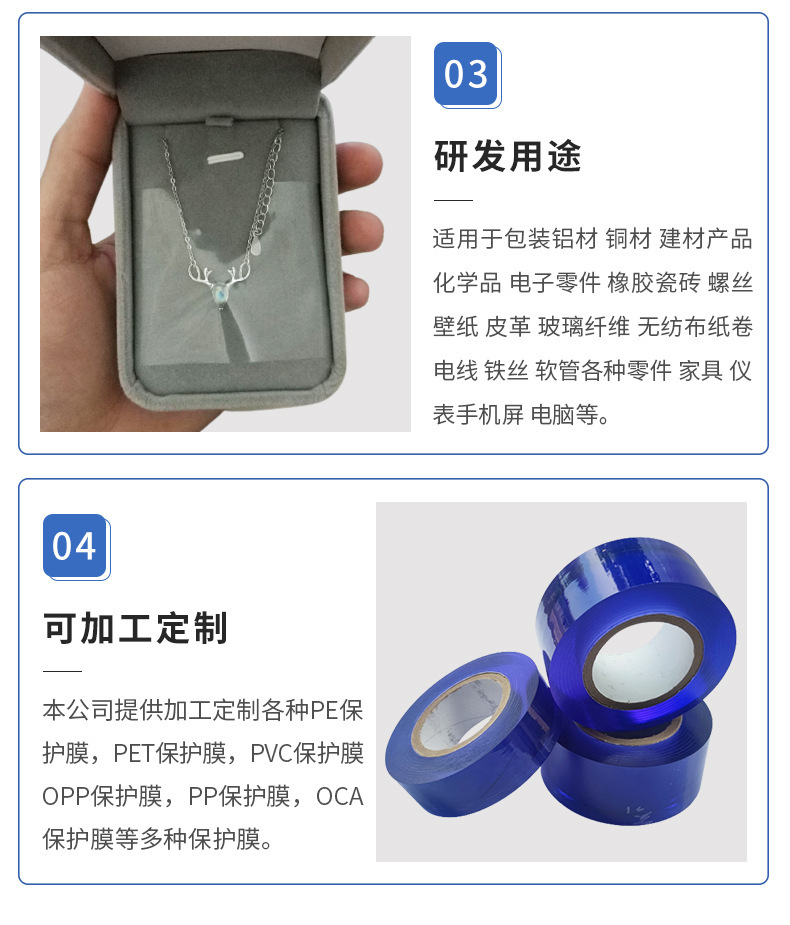 03

研发用途

适用于包装铝材 铜材 建材产品 化学品 电子零件 橡胶瓷砖 螺丝 壁纸 皮革 玻璃纤维 无纺布纸卷 电线 铁丝 软管各种零件 家具 仪表手机屏 电脑等。

04

可加工定制

本公司提供加工定制各种PE保护膜，PET保护膜，PVC保护膜 OPP保护膜，PP保护膜，OCA保护膜等多种保护膜。