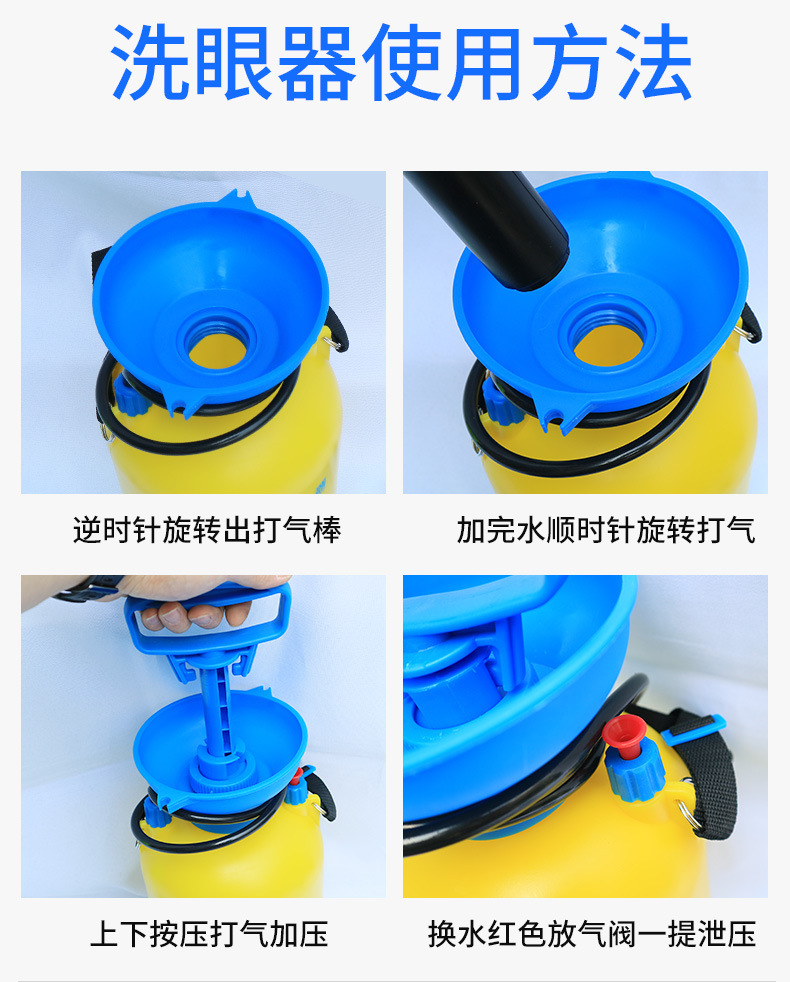 洗眼器使用方法

逆时针旋转出打气棒

加完水顺时针旋转打气

上下按压打气加压

换水红色放气阀一提泄压