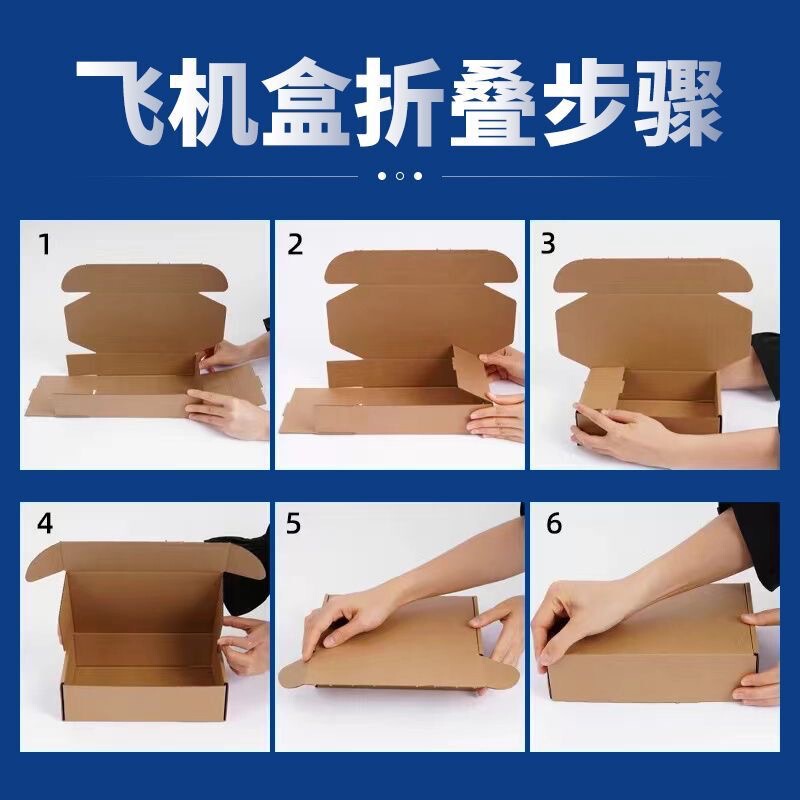 飞机盒折叠步骤

1

2

3

4

5

6