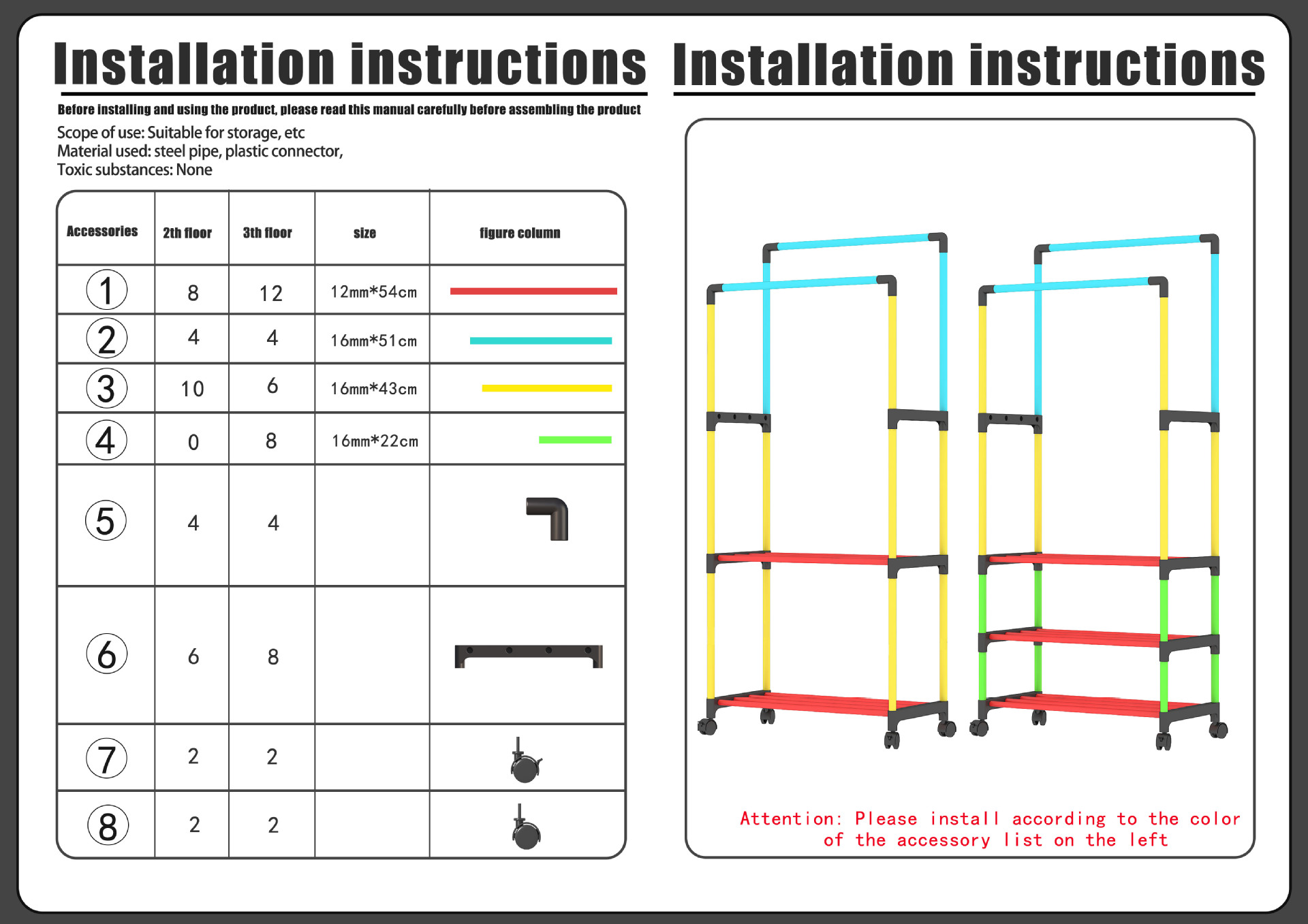 Installation instructions

Before installing and using the product, please read this manual carefully before assembling the product

Scope of use: Suitable for storage, etc
Material used: steel pipe, plastic connector,
Toxic substances: None

| Accessories | 2th floor | 3th floor | size | figure column |
|---|---|---|---|---|
| ① | 8 | 12 | 12mm*54cm | |
| ② | 4 | 4 | 16mm*51cm | |
| ③ | 10 | 6 | 16mm*43cm | |
| ④ | 0 | 8 | 16mm*22cm | |
| ⑤ | 4 | 4 | | |
| ⑥ | 6 | 8 | | |
| ⑦ | 2 | 2 | | |
| ⑧ | 2 | 2 | | |

Installation instructions

Attention: Please install according to the color of the accessory list on the left