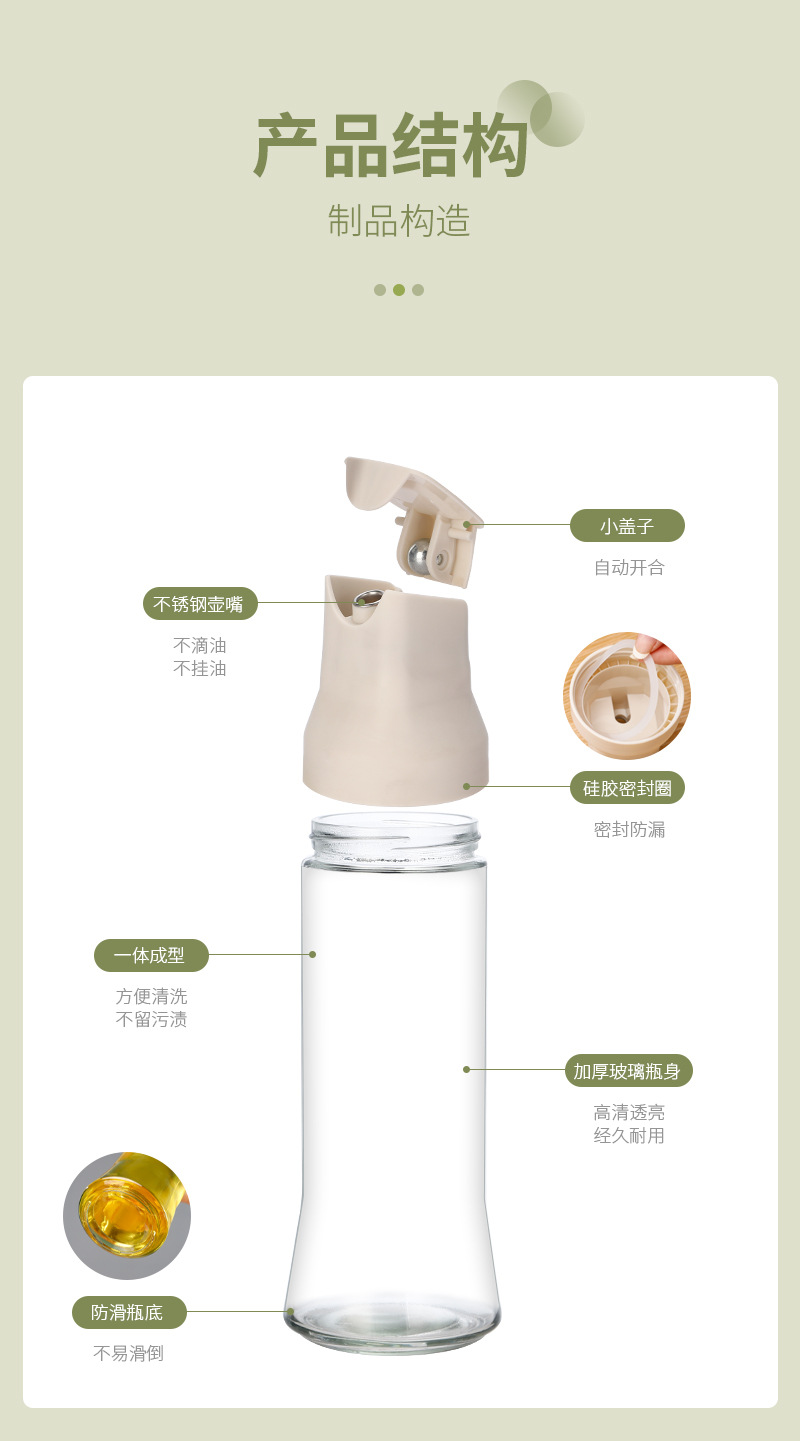 产品结构

制品构造

小盖子

自动开合

不锈钢壶嘴

不滴油
不挂油

硅胶密封圈

密封防漏

一体成型

方便清洗
不留污渍

加厚玻璃瓶身

高清透亮
经久耐用

防滑瓶底

不易滑倒