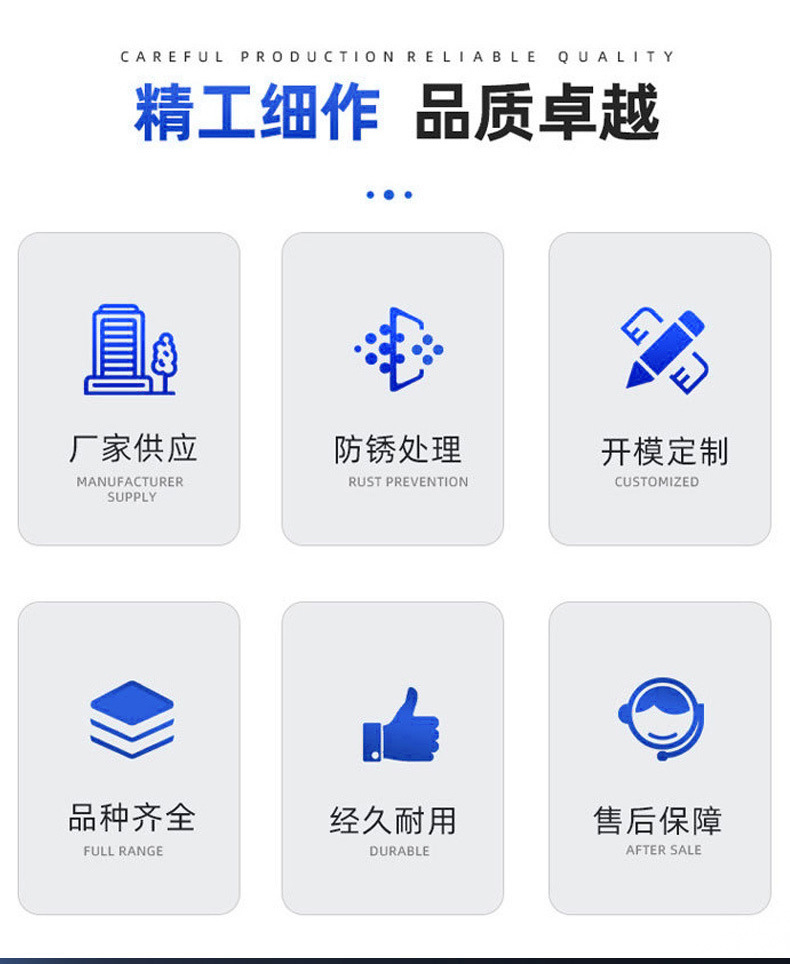 CAREFUL PRODUCTION RELIABLE QUALITY

精工细作 品质卓越

厂家供应
MANUFACTURER SUPPLY

防锈处理
RUST PREVENTION

开模定制
CUSTOMIZED

品种齐全
FULL RANGE

经久耐用
DURABLE

售后保障
AFTER SALE