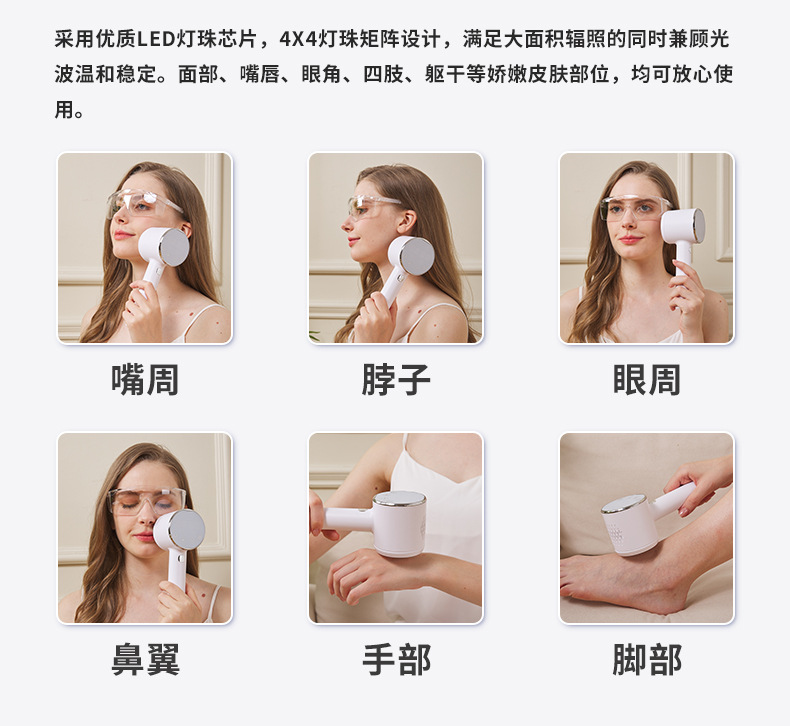 采用优质LED灯珠芯片，4X4灯珠矩阵设计，满足大面积辐照的同时兼顾光波温和稳定。面部、嘴唇、眼角、四肢、躯干等娇嫩皮肤部位，均可放心使用。

嘴周

脖子

眼周

鼻翼

手部

脚部