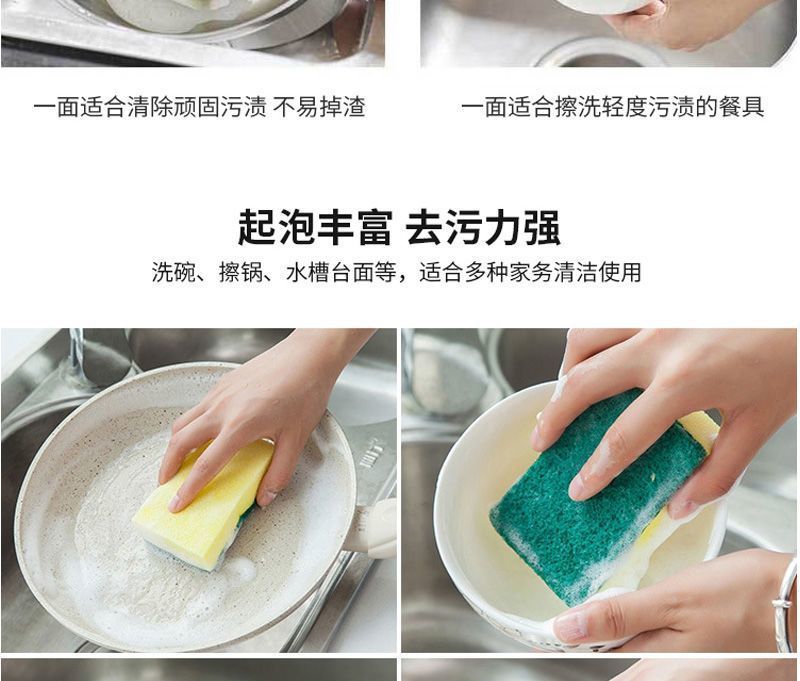 一面适合清除顽固污渍 不易掉渣

一面适合擦洗轻度污渍的餐具

起泡丰富 去污力强

洗碗、擦锅、水槽台面等，适合多种家务清洁使用