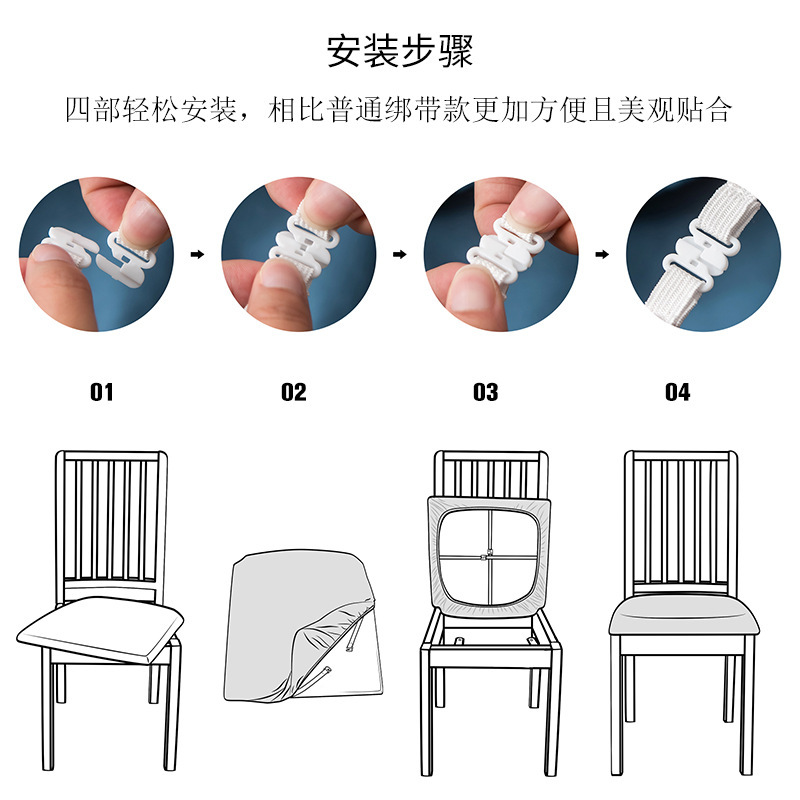 安装步骤

四部轻松安装，相比普通绑带款更加方便且美观贴合

01

02

03

04