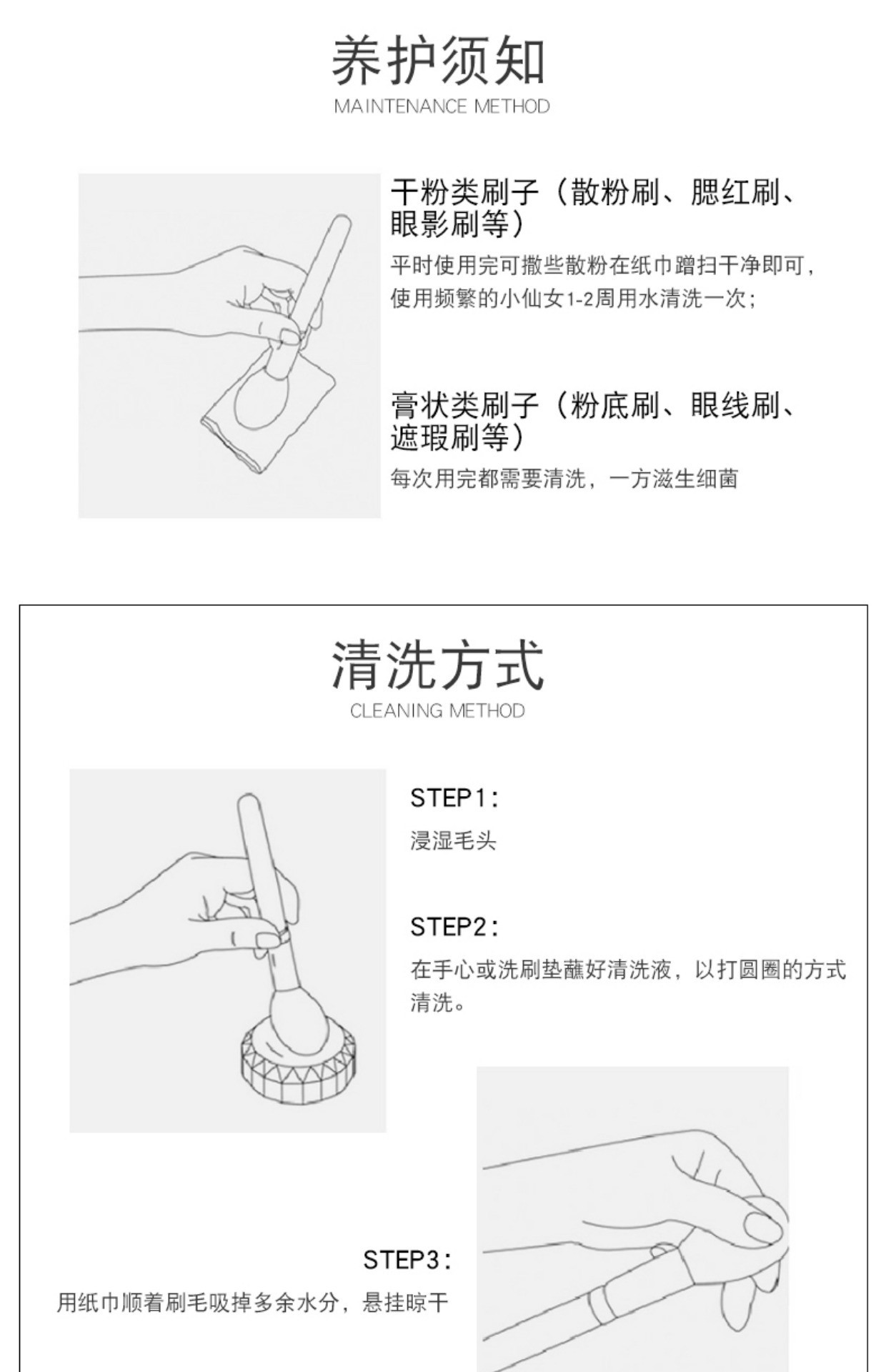 养护须知
MAINTENANCE METHOD

干粉类刷子（散粉刷、腮红刷、眼影刷等）
平时使用完可撒些散粉在纸巾蹭扫干净即可，使用频繁的小仙女1-2周用水清洗一次；

膏状类刷子（粉底刷、眼线刷、遮瑕刷等）
每次用完都需要清洗，一方滋生细菌

清洗方式
CLEANING METHOD

STEP1：
浸湿毛头

STEP2：
在手心或洗刷垫蘸好清洗液，以打圆圈的方式清洗。

STEP3：
用纸巾顺着刷毛吸掉多余水分，悬挂晾干