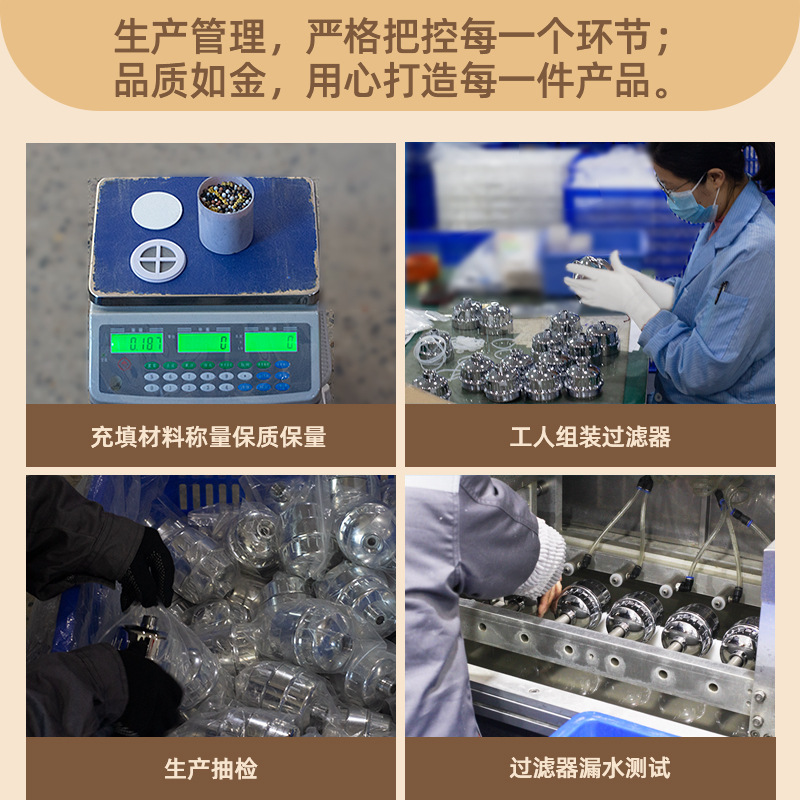 生产管理，严格把控每一个环节；
品质如金，用心打造每一件产品。

0.187 0 0

充填材料称量保质保量

工人组装过滤器

生产抽检

过滤器漏水测试