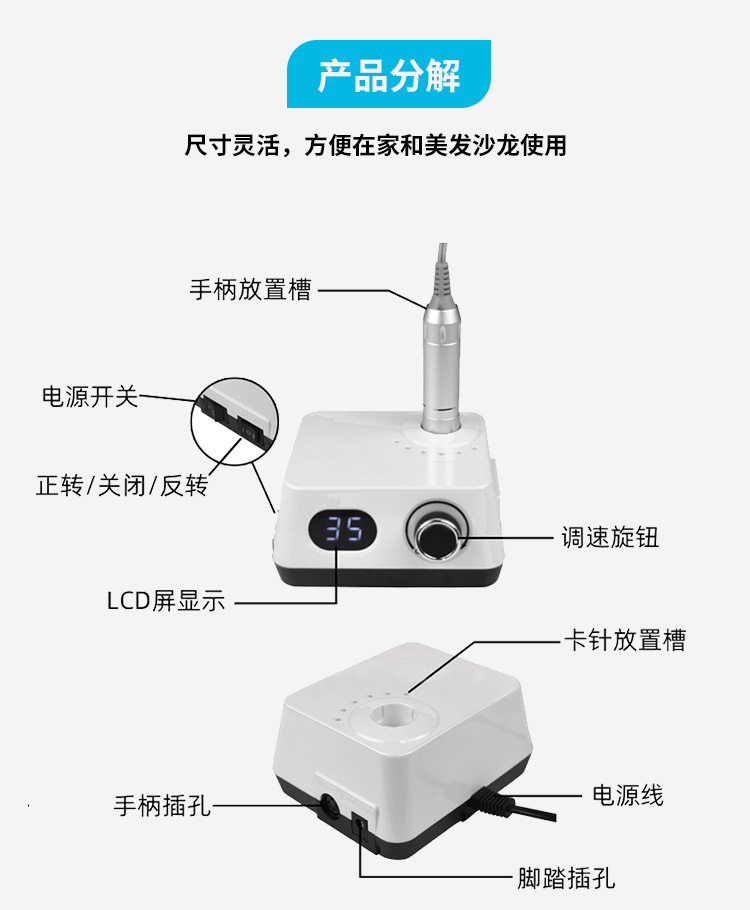 产品分解

尺寸灵活，方便在家和美发沙龙使用

手柄放置槽

电源开关

正转/关闭/反转

35

调速旋钮

LCD屏显示

卡针放置槽

手柄插孔

电源线

脚踏插孔