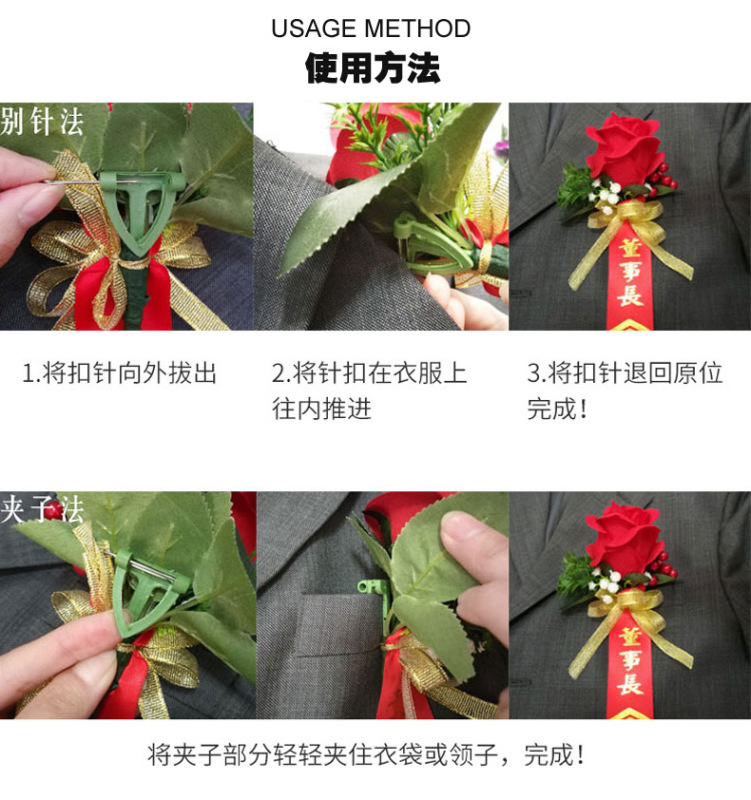 USAGE METHOD
使用方法

别针法

董事長

1.将扣针向外拔出

2.将针扣在衣服上往内推进

3.将扣针退回原位完成！

夹子法

董事長

将夹子部分轻轻夹住衣袋或领子，完成！