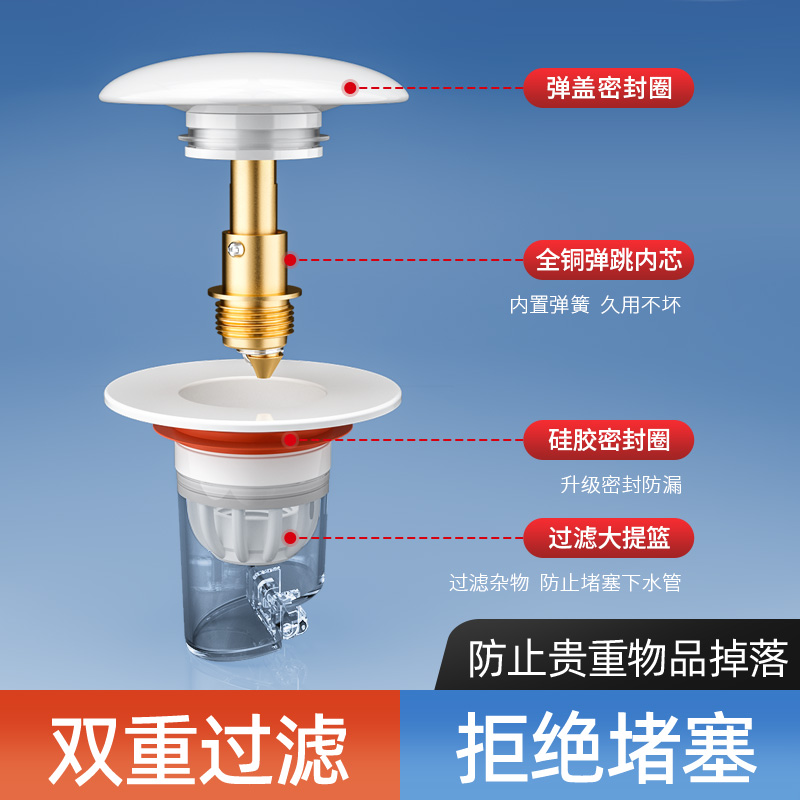 弹盖密封圈

全铜弹跳内芯

内置弹簧 久用不坏

硅胶密封圈

升级密封防漏

过滤大提篮

过滤杂物 防止堵塞下水管

防止贵重物品掉落

双重过滤

拒绝堵塞