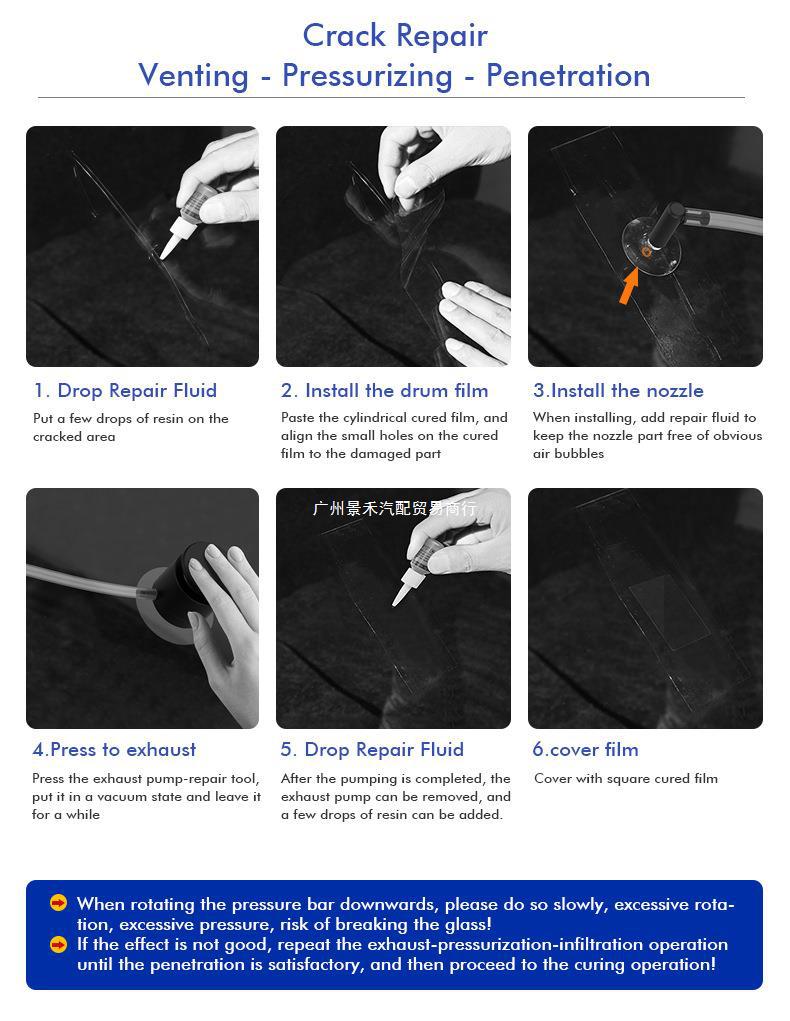 Crack Repair
Venting - Pressurizing - Penetration

1. Drop Repair Fluid
Put a few drops of resin on the cracked area

2. Install the drum film
Paste the cylindrical cured film, and align the small holes on the cured film to the damaged part

3.Install the nozzle
When installing, add repair fluid to keep the nozzle part free of obvious air bubbles

广州景禾汽配贸易商行

4.Press to exhaust
Press the exhaust pump-repair tool, put it in a vacuum state and leave it for a while

5. Drop Repair Fluid
After the pumping is completed, the exhaust pump can be removed, and a few drops of resin can be added.

6.cover film
Cover with square cured film

When rotating the pressure bar downwards, please do so slowly, excessive rotation, excessive pressure, risk of breaking the glass!
If the effect is not good, repeat the exhaust-pressurization-infiltration operation until the penetration is satisfactory, and then proceed to the curing operation!