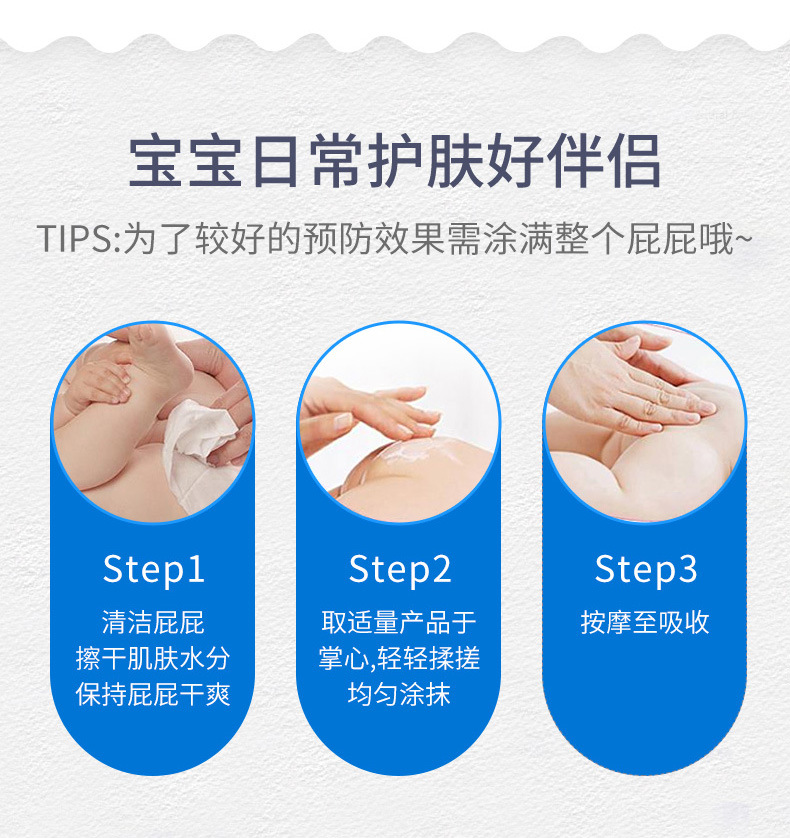 宝宝日常护肤好伴侣

TIPS:为了较好的预防效果需涂满整个屁屁哦~

Step1
清洁屁屁
擦干肌肤水分
保持屁屁干爽

Step2
取适量产品于
掌心,轻轻揉搓
均匀涂抹

Step3
按摩至吸收