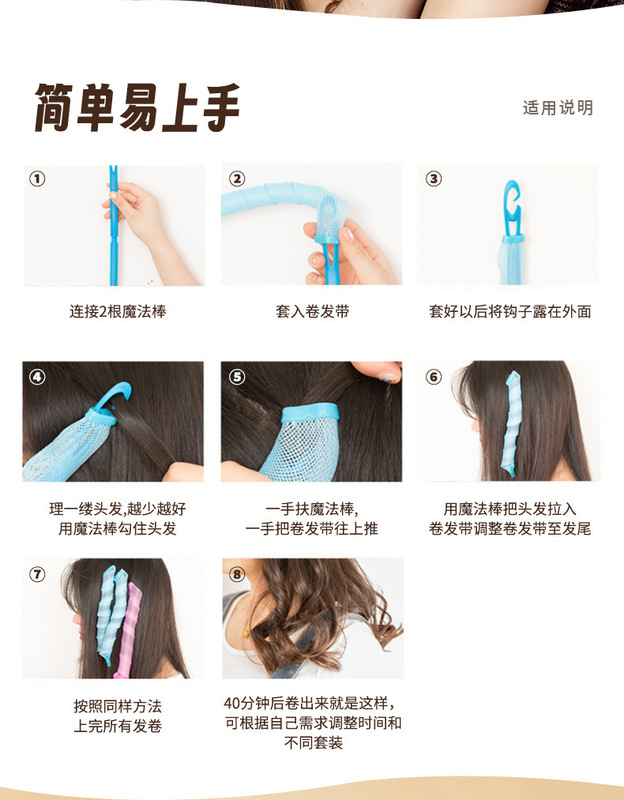 简单易上手

适用说明

①

连接2根魔法棒

②

套入卷发带

③

套好以后将钩子露在外面

④

理一缕头发,越少越好
用魔法棒勾住头发

⑤

一手扶魔法棒,
一手把卷发带往上推

⑥

用魔法棒把头发拉入
卷发带调整卷发带至发尾

⑦

按照同样方法
上完所有发卷

⑧

40分钟后卷出来就是这样,
可根据自己需求调整时间和
不同套装