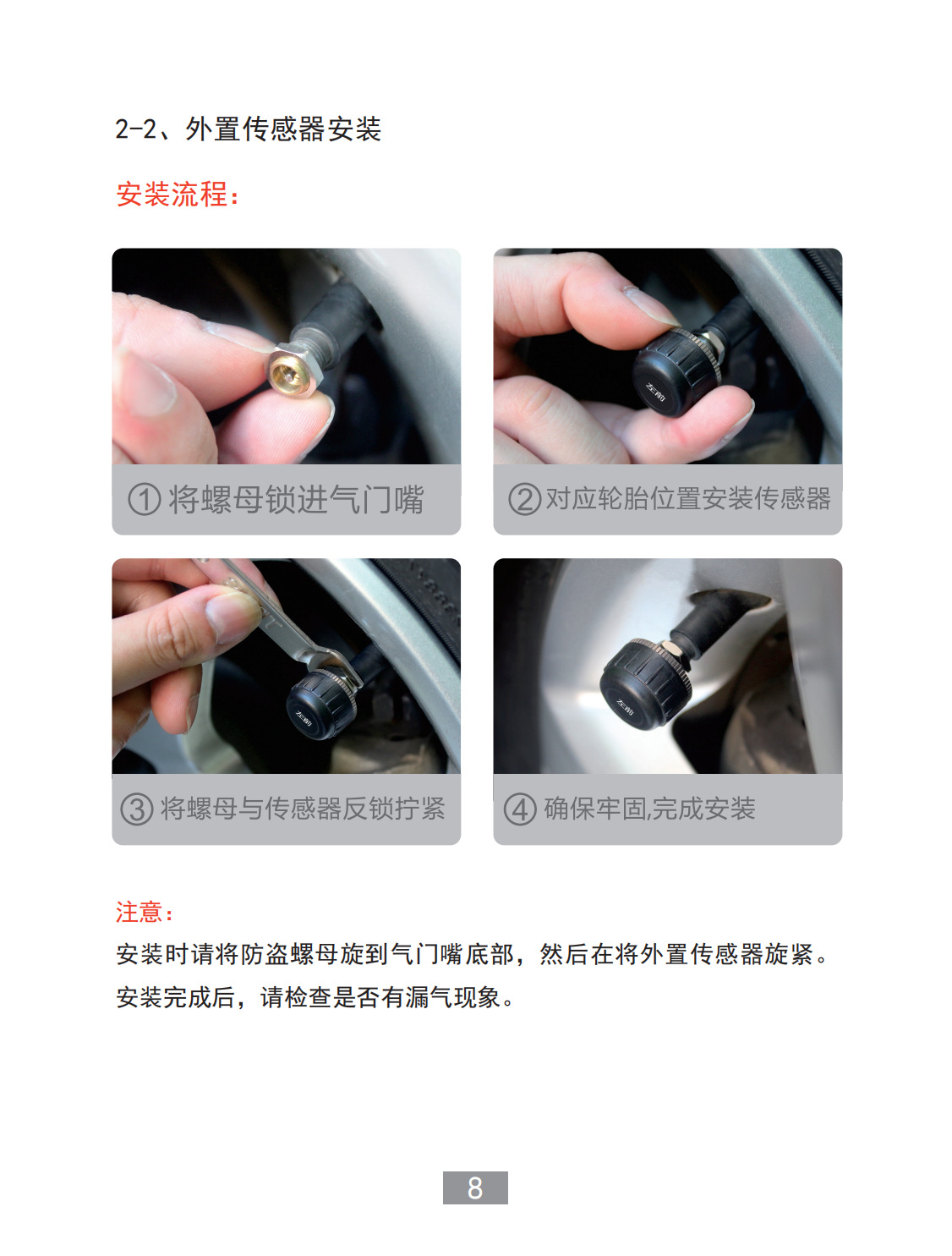 2-2、外置传感器安装

安装流程：

① 将螺母锁进气门嘴

② 对应轮胎位置安装传感器

③ 将螺母与传感器反锁拧紧

④ 确保牢固,完成安装

注意：

安装时请将防盗螺母旋到气门嘴底部，然后在将外置传感器旋紧。

安装完成后，请检查是否有漏气现象。

8