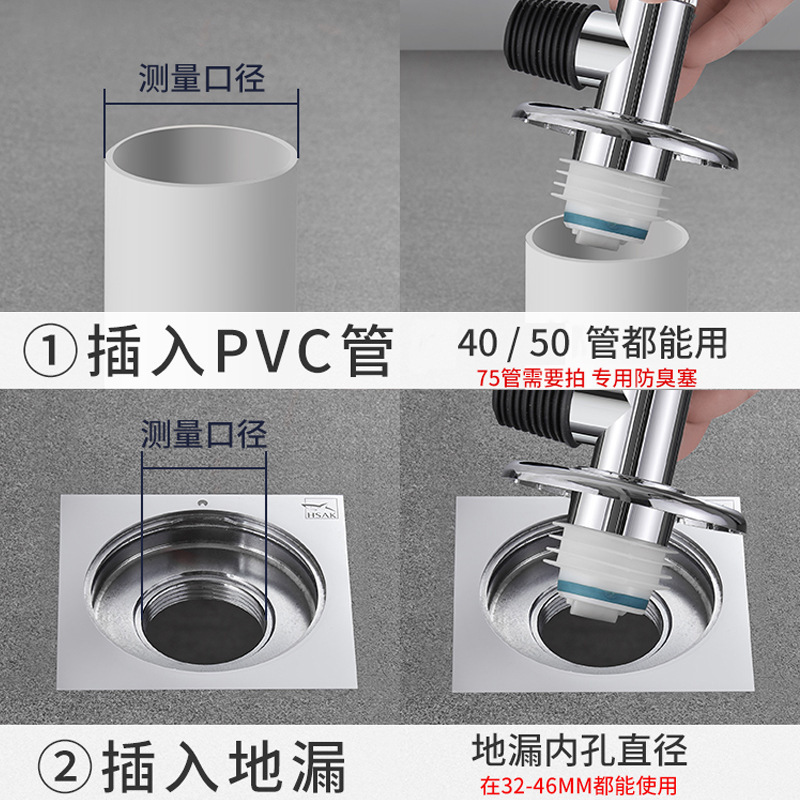 测量口径

① 插入PVC管

40 / 50 管都能用
75管需要拍 专用防臭塞

测量口径

HSAK

② 插入地漏

地漏内孔直径
在32-46MM都能使用