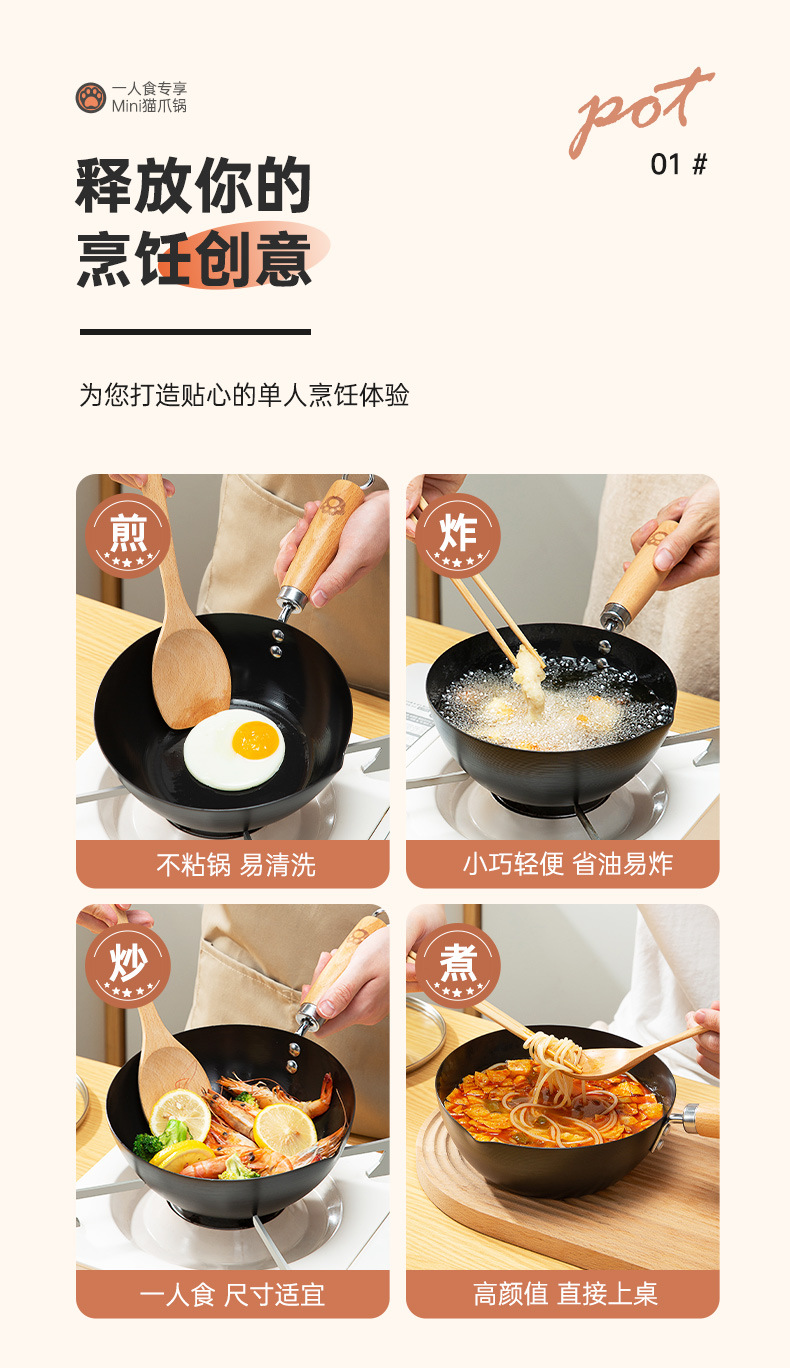 一人食专享
Mini猫爪锅

pot
01 #

释放你的
烹饪创意

为您打造贴心的单人烹饪体验

煎
不粘锅 易清洗

炸
小巧轻便 省油易炸

炒
一人食 尺寸适宜

煮
高颜值 直接上桌