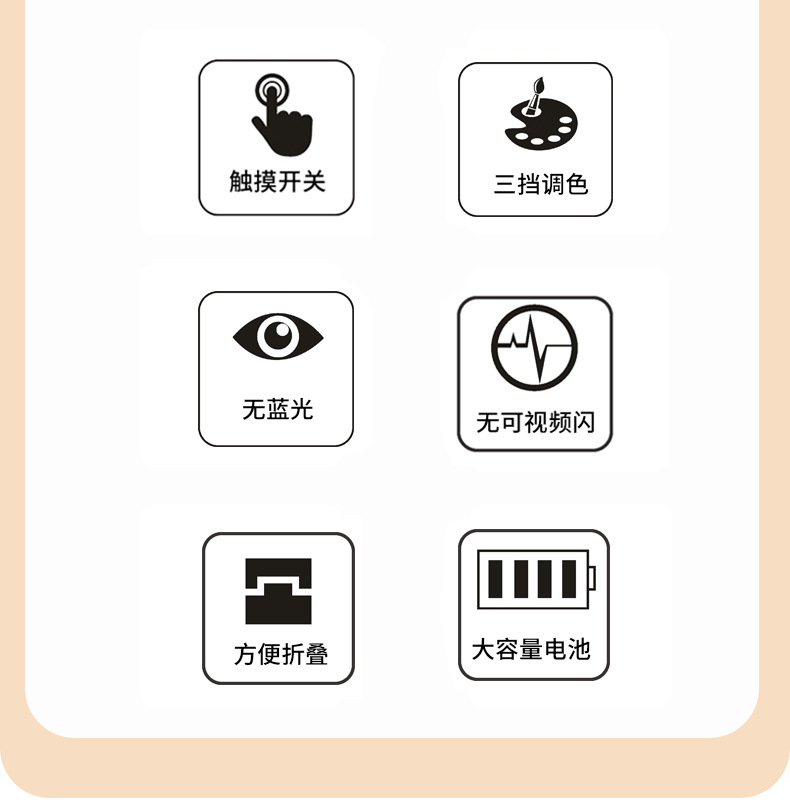 触摸开关

三挡调色

无蓝光

无可视频闪

方便折叠

大容量电池