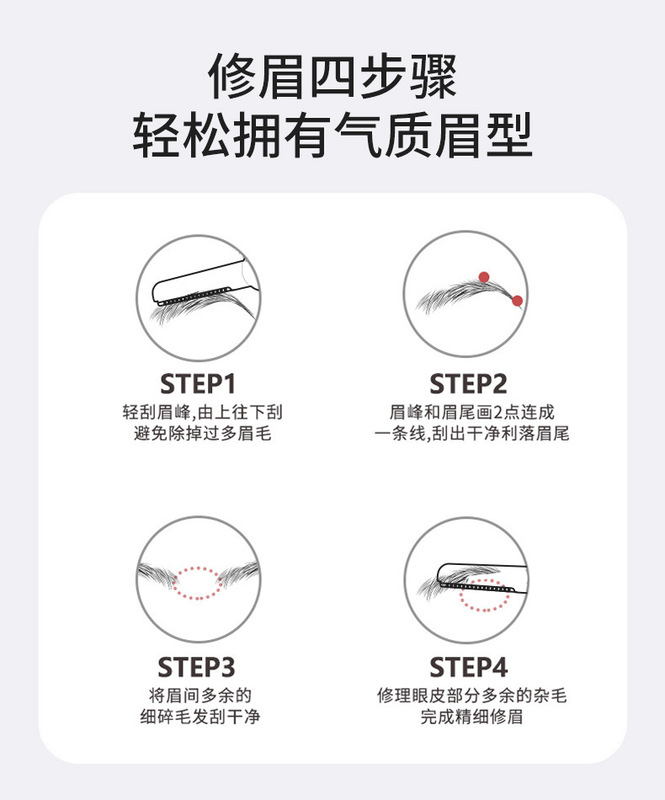 修眉四步骤
轻松拥有气质眉型

STEP1
轻刮眉峰,由上往下刮
避免除掉过多眉毛

STEP2
眉峰和眉尾画2点连成
一条线,刮出干净利落眉尾

STEP3
将眉间多余的
细碎毛发刮干净

STEP4
修理眼皮部分多余的杂毛
完成精细修眉