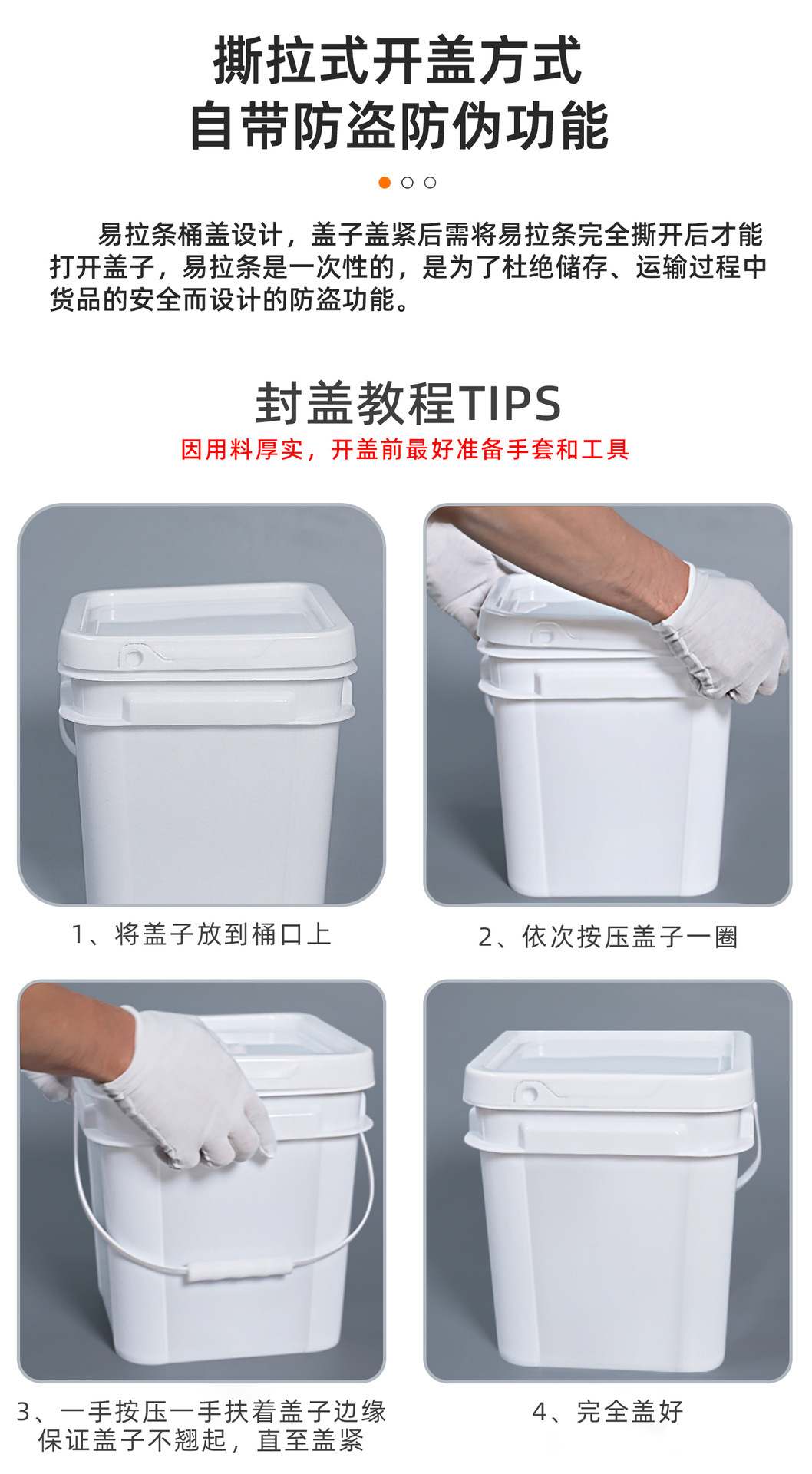 撕拉式开盖方式
自带防盗防伪功能

易拉条桶盖设计，盖子盖紧后需将易拉条完全撕开后才能打开盖子，易拉条是一次性的，是为了杜绝储存、运输过程中货品的安全而设计的防盗功能。

封盖教程TIPS
因用料厚实，开盖前最好准备手套和工具

1、将盖子放到桶口上

2、依次按压盖子一圈

3、一手按压一手扶着盖子边缘保证盖子不翘起，直至盖紧

4、完全盖好