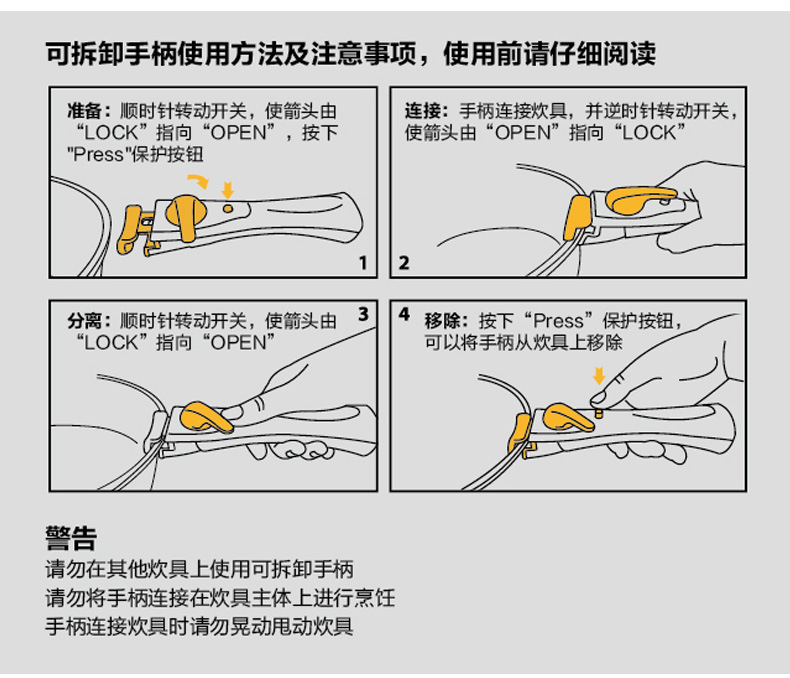 可拆卸手柄使用方法及注意事项，使用前请仔细阅读

准备：顺时针转动开关，使箭头由“LOCK”指向“OPEN”，按下"Press"保护按钮

1

连接：手柄连接炊具，并逆时针转动开关，使箭头由“OPEN”指向“LOCK”

2

分离：顺时针转动开关，使箭头由“LOCK”指向“OPEN”

3

4

移除：按下“Press”保护按钮，可以将手柄从炊具上移除

警告
请勿在其他炊具上使用可拆卸手柄
请勿将手柄连接在炊具主体上进行烹饪
手柄连接炊具时请勿晃动甩动炊具