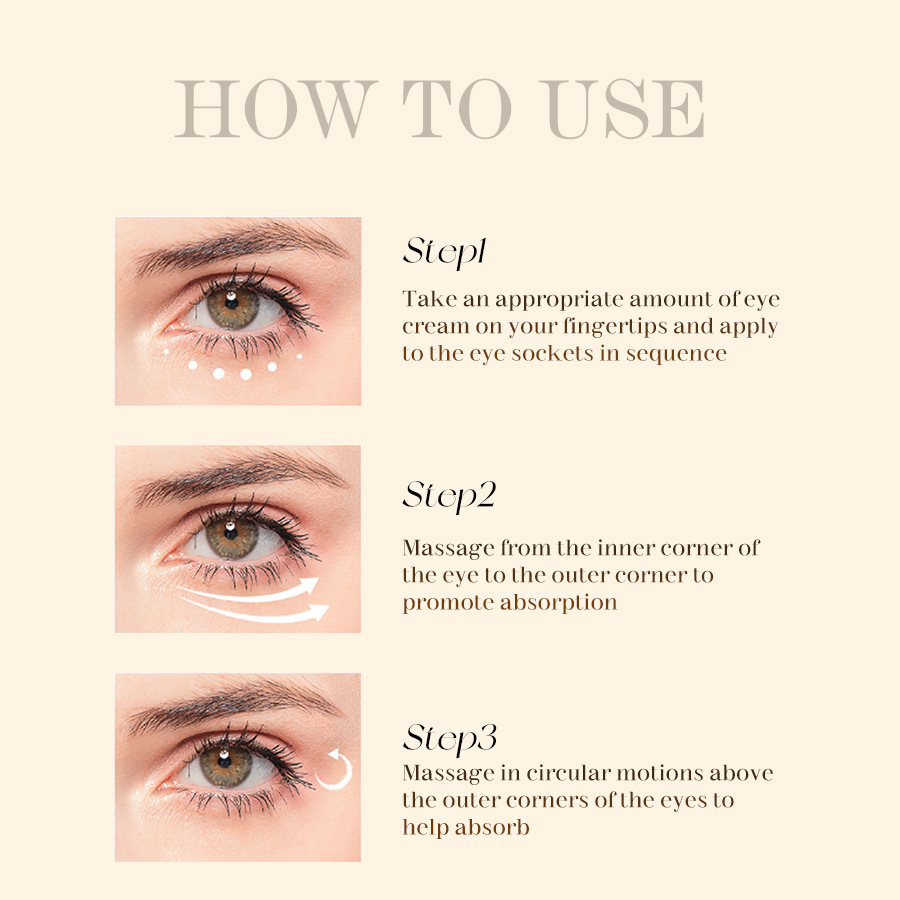 HOW TO USE

Step1

Take an appropriate amount of eye cream on your fingertips and apply to the eye sockets in sequence

Step2

Massage from the inner corner of the eye to the outer corner to promote absorption

Step3

Massage in circular motions above the outer corners of the eyes to help absorb