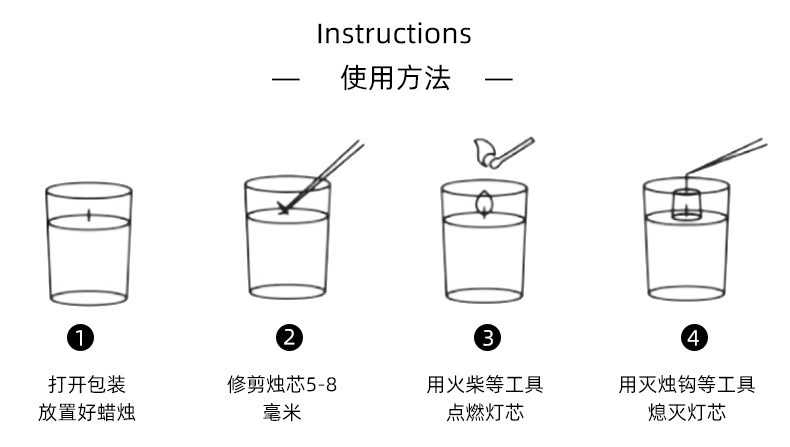 Instructions
— 使用方法 —

❶
打开包装
放置好蜡烛

❷
修剪烛芯5-8
毫米

❸
用火柴等工具
点燃灯芯

❹
用灭烛钩等工具
熄灭灯芯