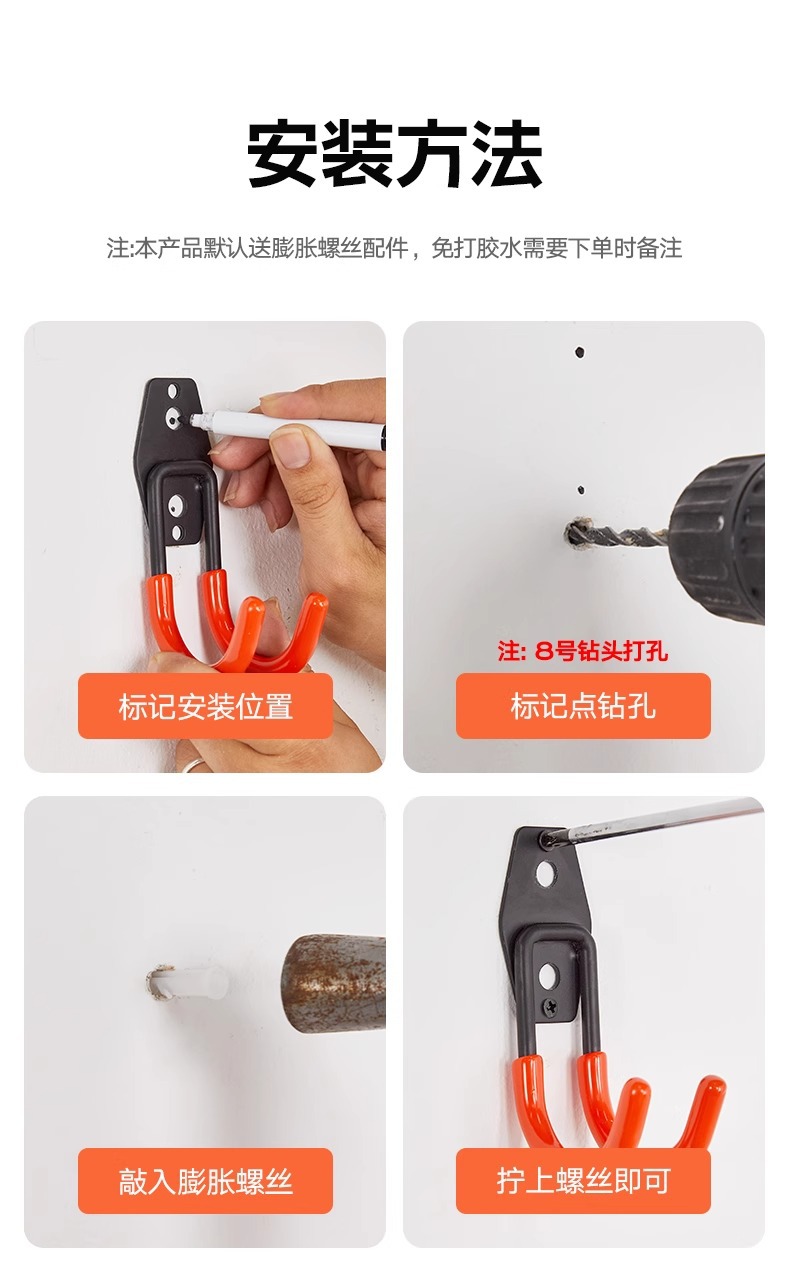 安装方法

注:本产品默认送膨胀螺丝配件，免打胶水需要下单时备注

标记安装位置

注: 8号钻头打孔

标记点钻孔

敲入膨胀螺丝

拧上螺丝即可