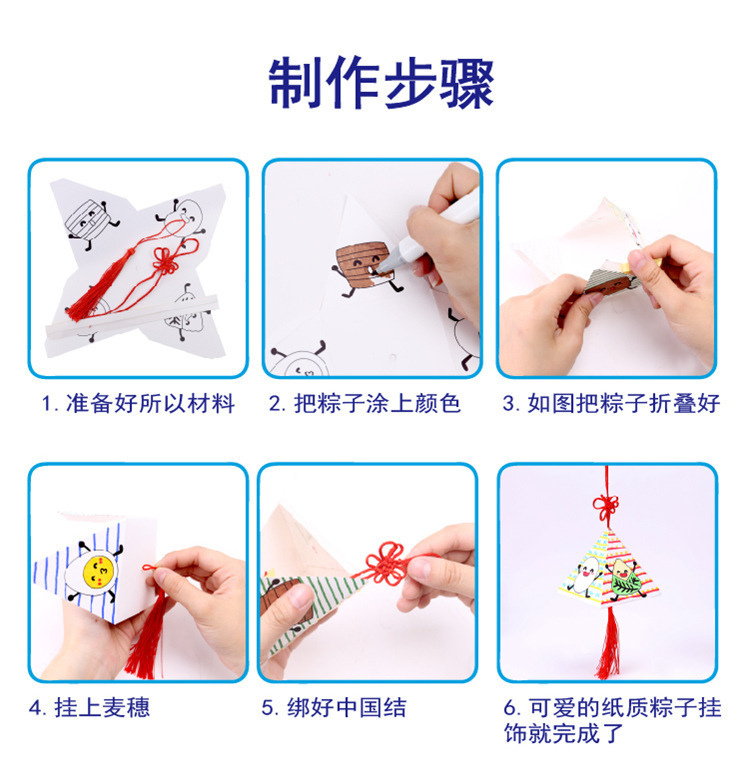 制作步骤

1. 准备好所以材料

2. 把粽子涂上颜色

3. 如图把粽子折叠好

4. 挂上麦穗

5. 绑好中国结

6. 可爱的纸质粽子挂饰就完成了