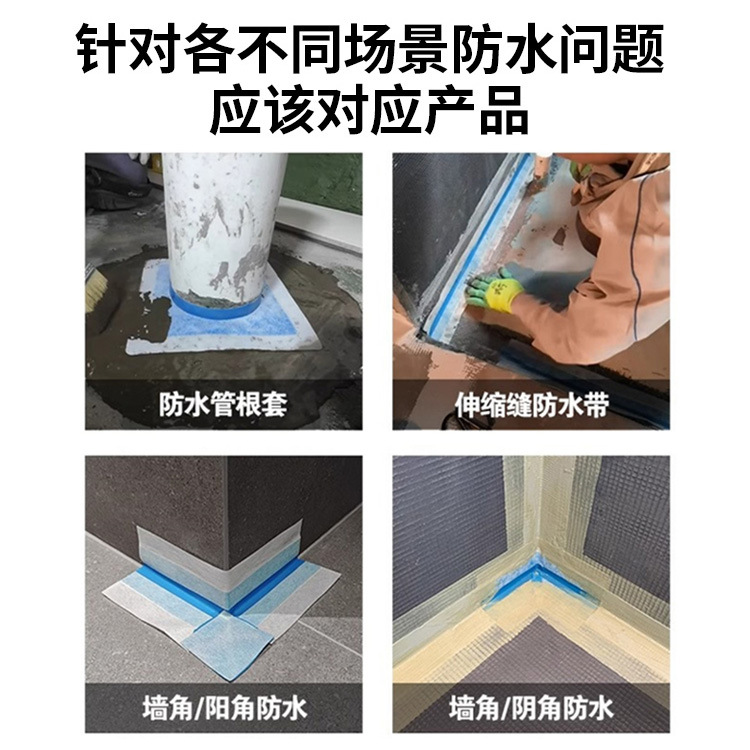 针对各不同场景防水问题
应该对应产品

防水管根套

伸缩缝防水带

墙角/阳角防水

墙角/阴角防水